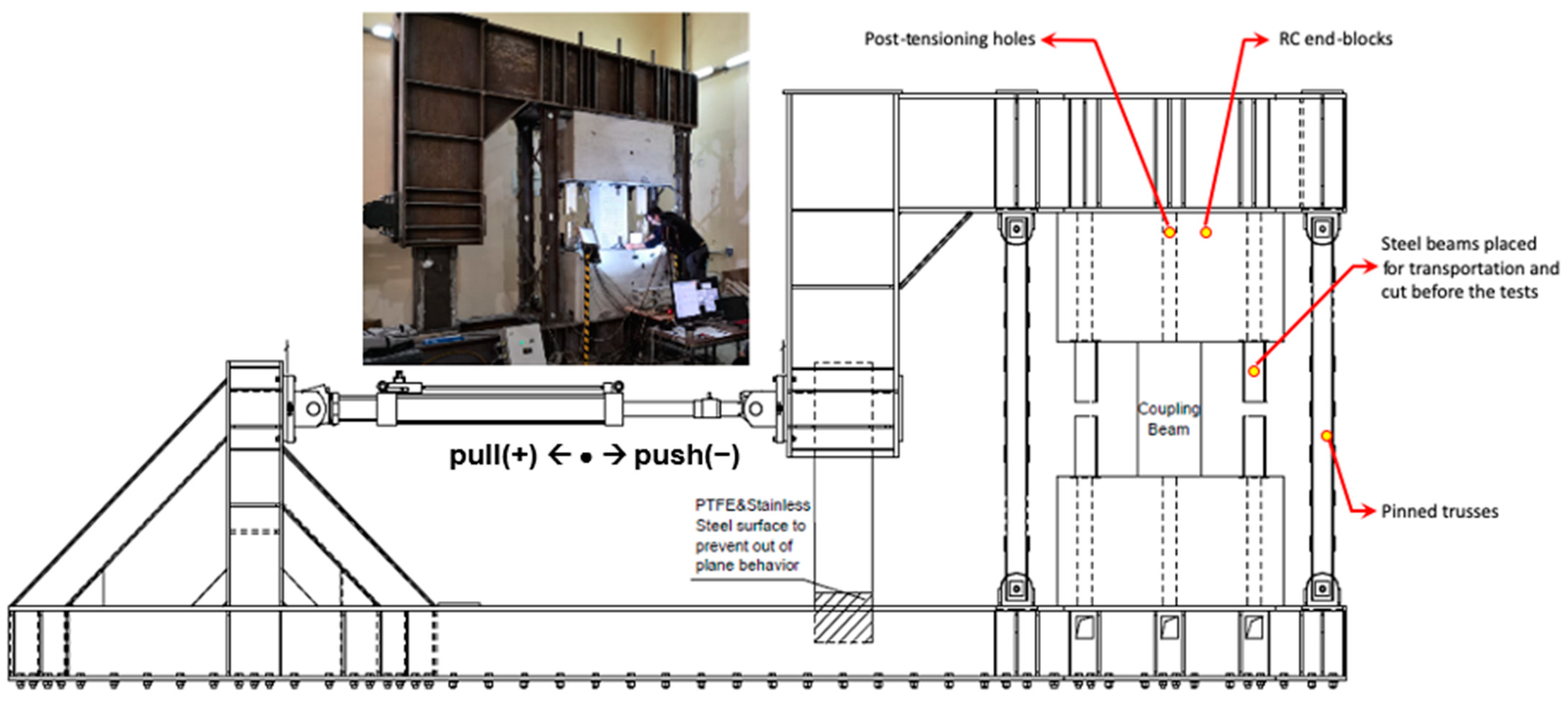 Post-tensioning holes

RC end-blocks

Steel beams placed for transportation and cut before the tests

Coupling Beam

pull(+) ← • → push(−)

PTFE&Stainless Steel surface to prevent out of plane behavior

Pinned trusses