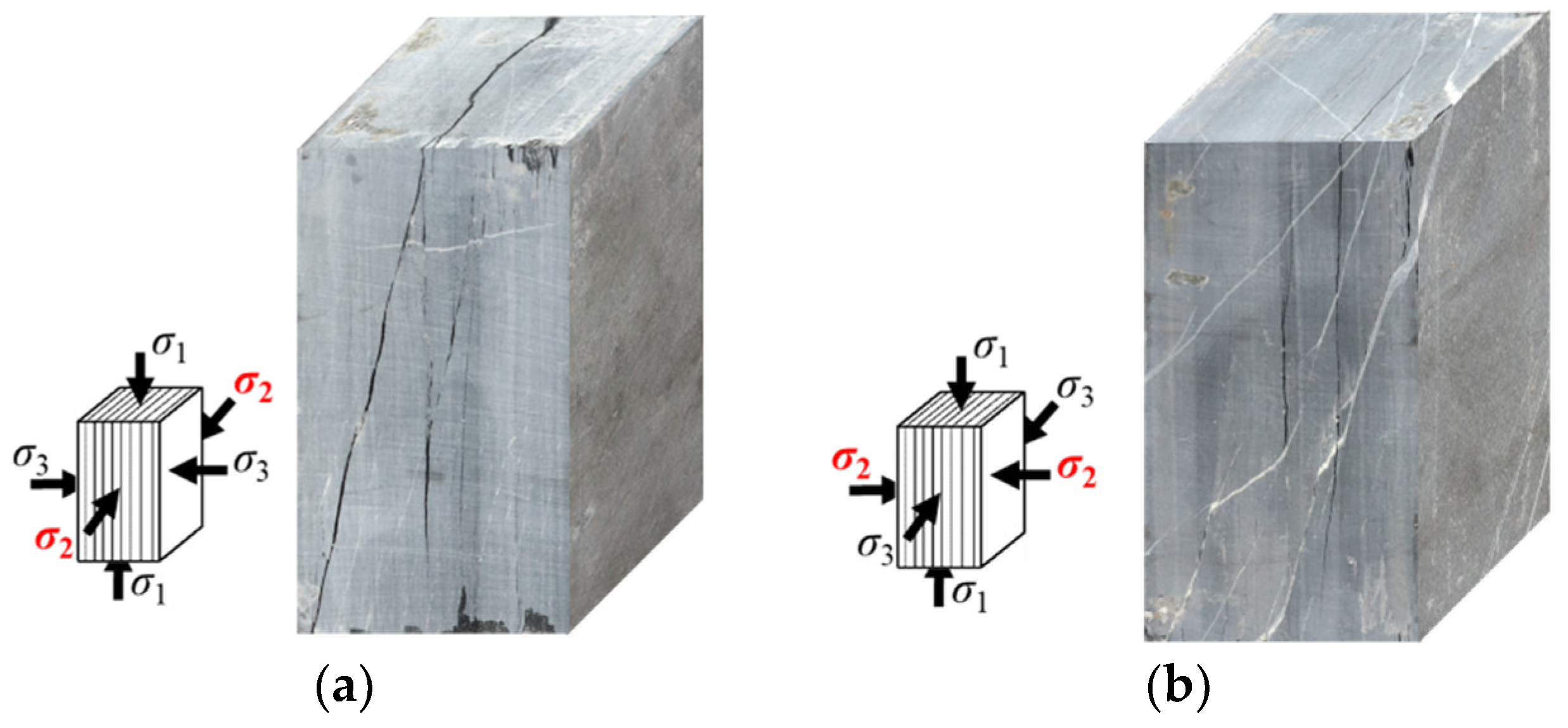 $\sigma_1$
$\sigma_2$
$\sigma_3$
$\sigma_3$
$\sigma_2$
$\sigma_1$

(a)

$\sigma_1$
$\sigma_3$
$\sigma_2$
$\sigma_2$
$\sigma_3$
$\sigma_1$

(b)