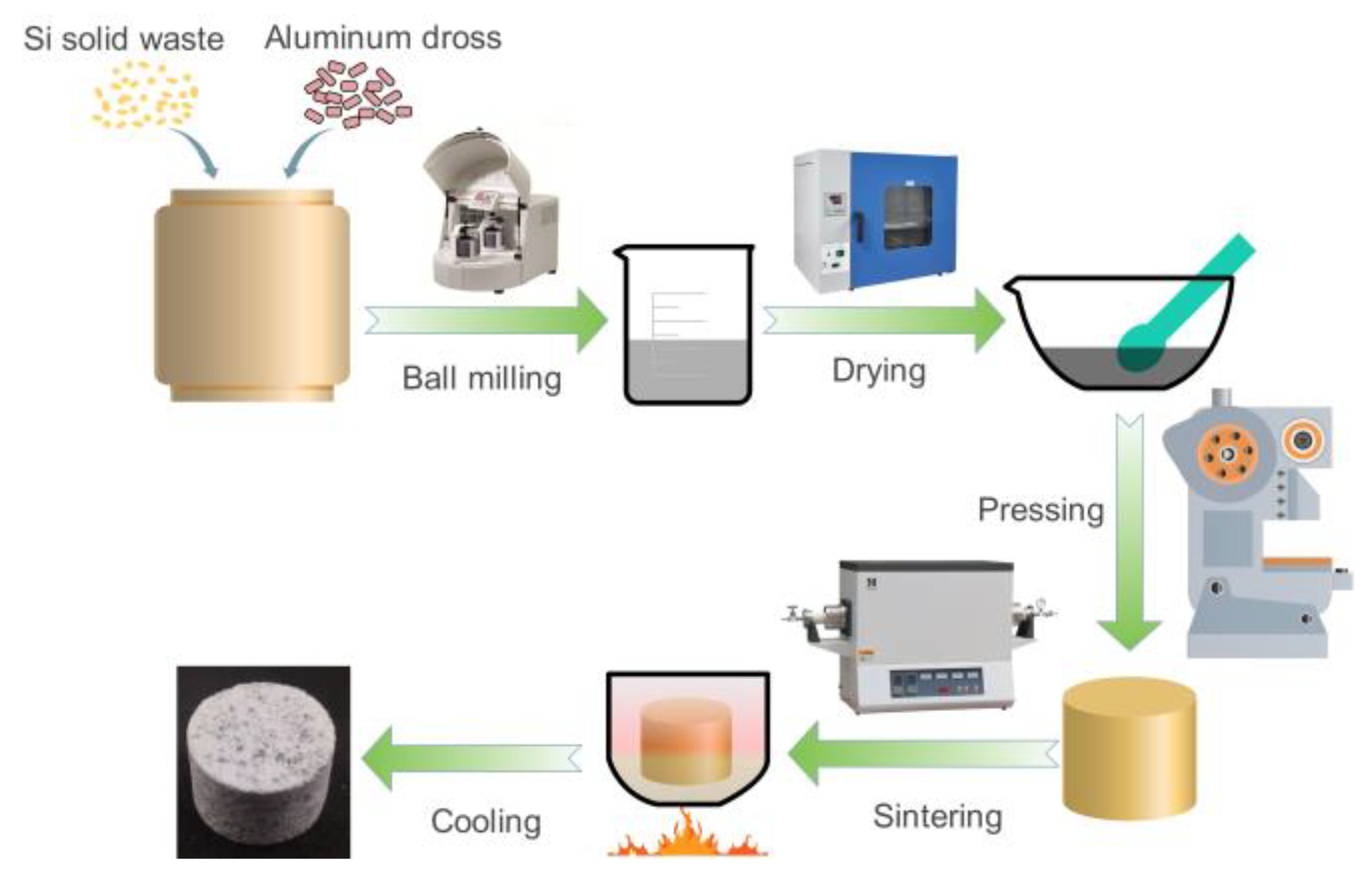 Si solid waste
Aluminum dross

Ball milling

Drying

Pressing

Sintering

Cooling