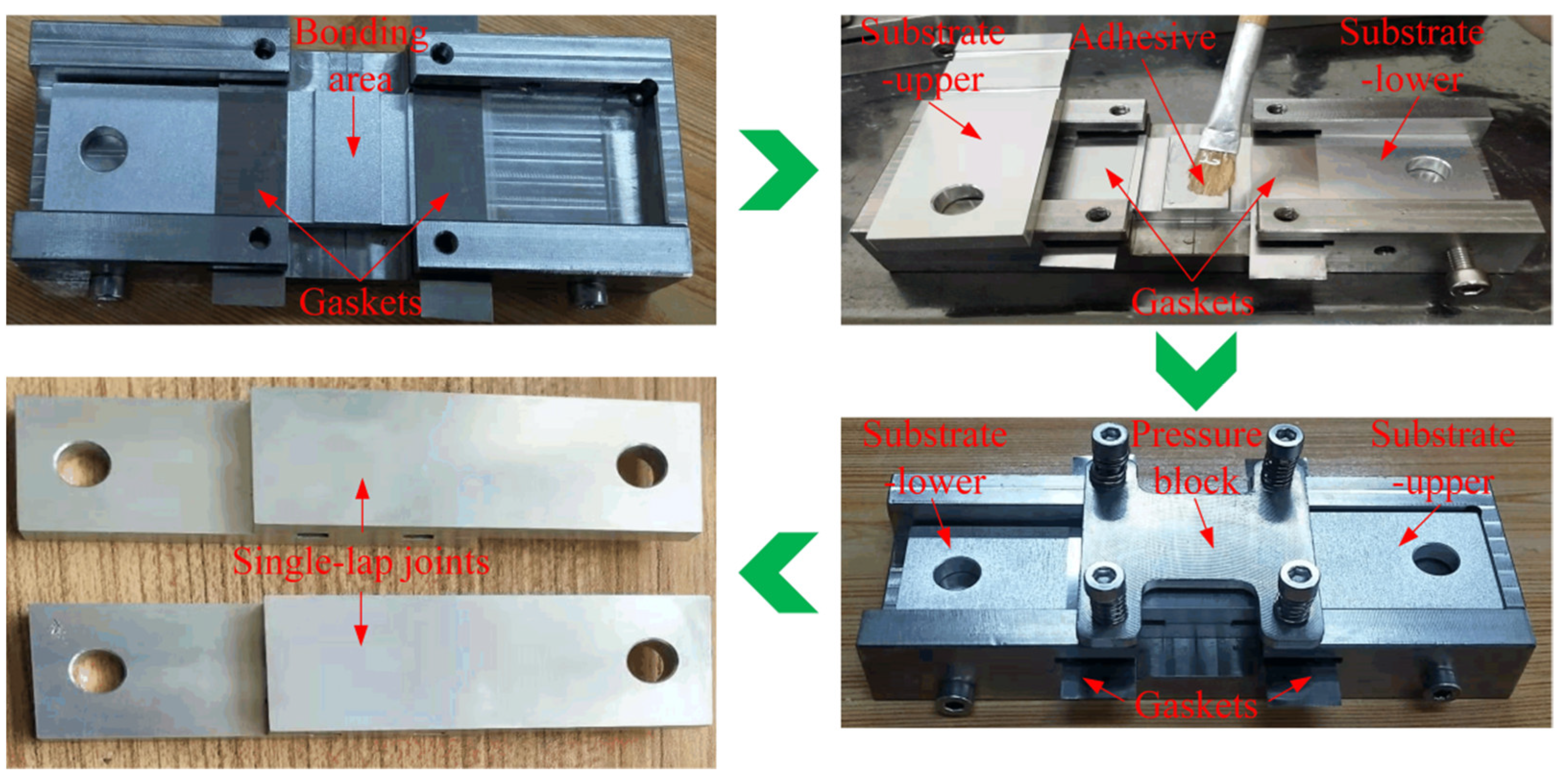 Bonding area

Gaskets

Substrate -upper

Adhesive

Substrate -lower

Gaskets

Substrate -lower

Pressure block

Substrate -upper

Gaskets

Single-lap joints