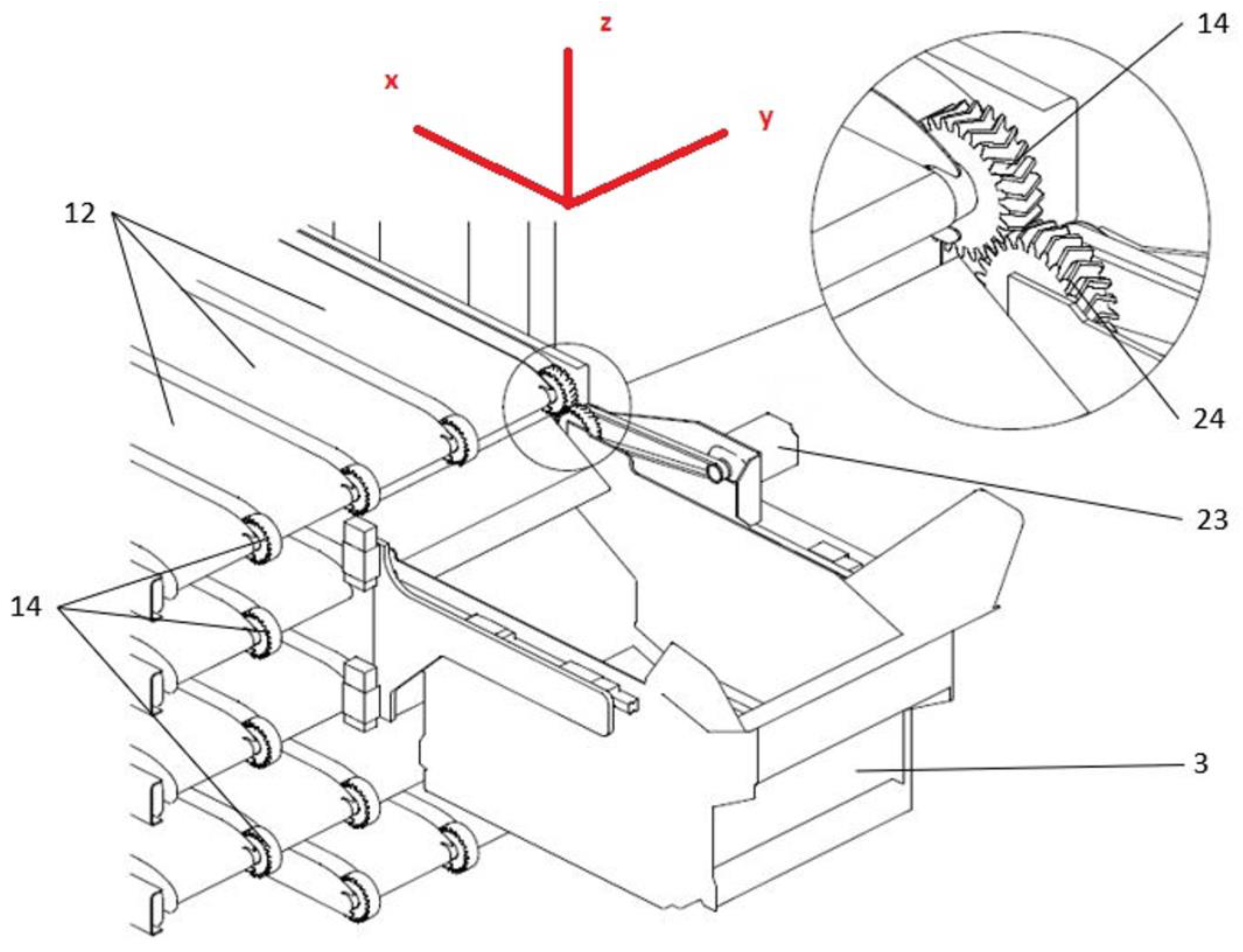 z
x
y
14
12
24
23
14
3