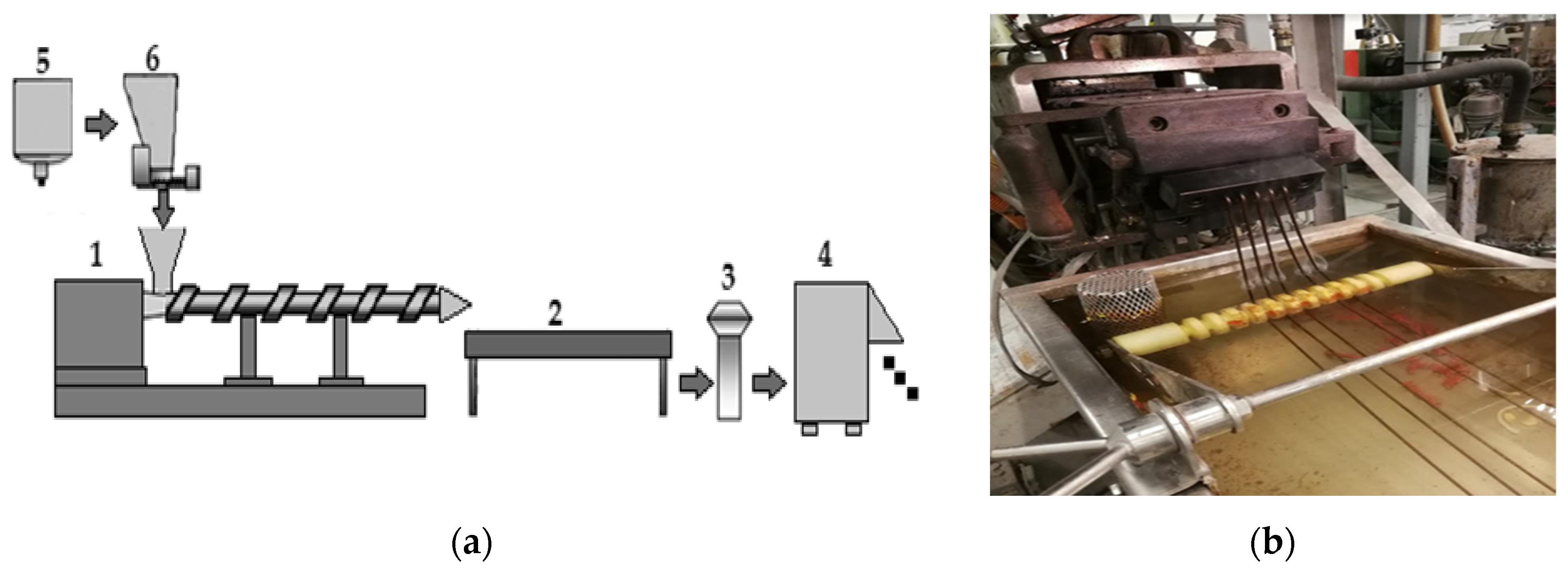 5
6
1
2
3
4
(a)
(b)