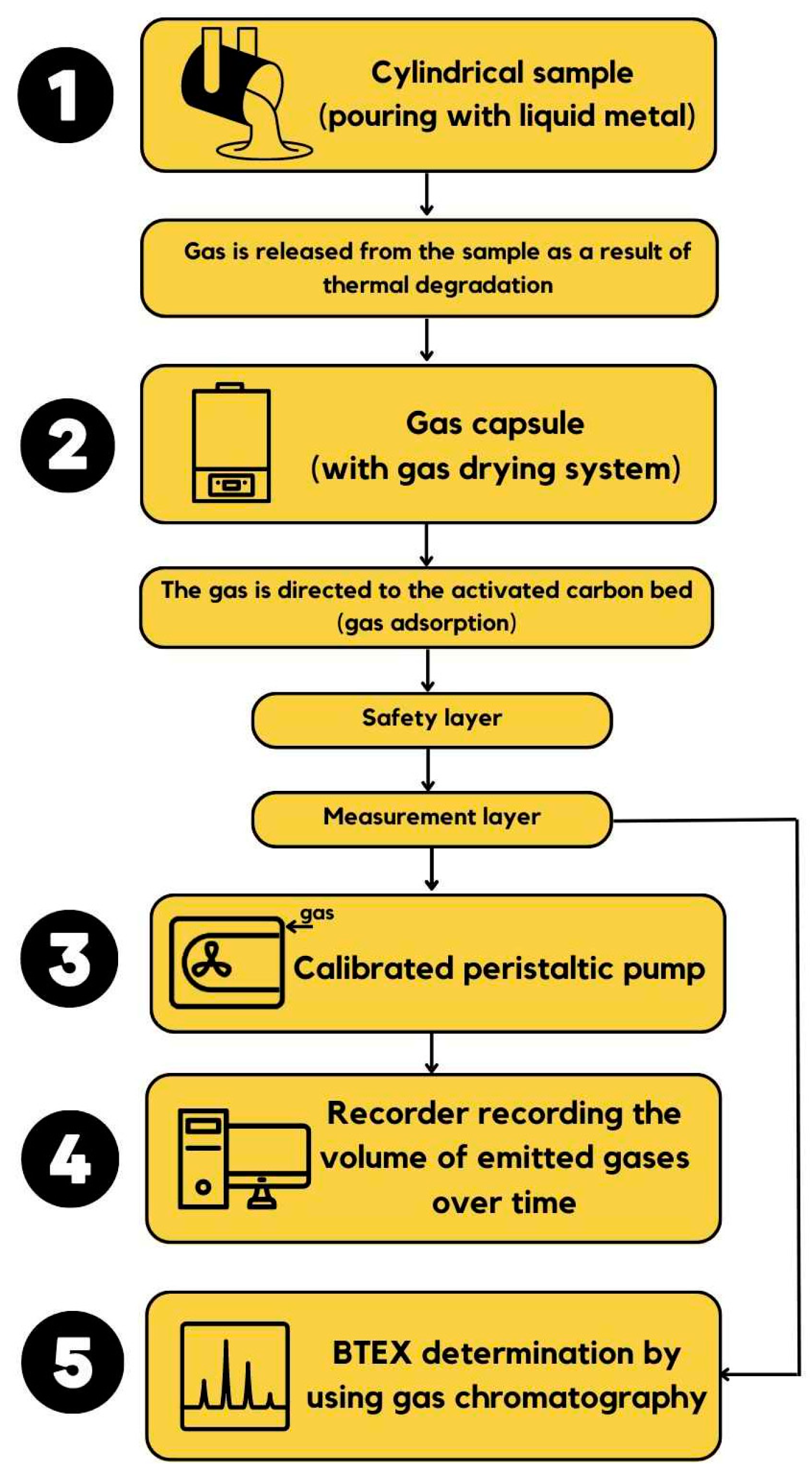 1

Cylindrical sample (pouring with liquid metal)

Gas is released from the sample as a result of thermal degradation

2

Gas capsule (with gas drying system)

The gas is directed to the activated carbon bed (gas adsorption)

Safety layer

Measurement layer

3

gas

Calibrated peristaltic pump

4

Recorder recording the volume of emitted gases over time

5

BTEX determination by using gas chromatography