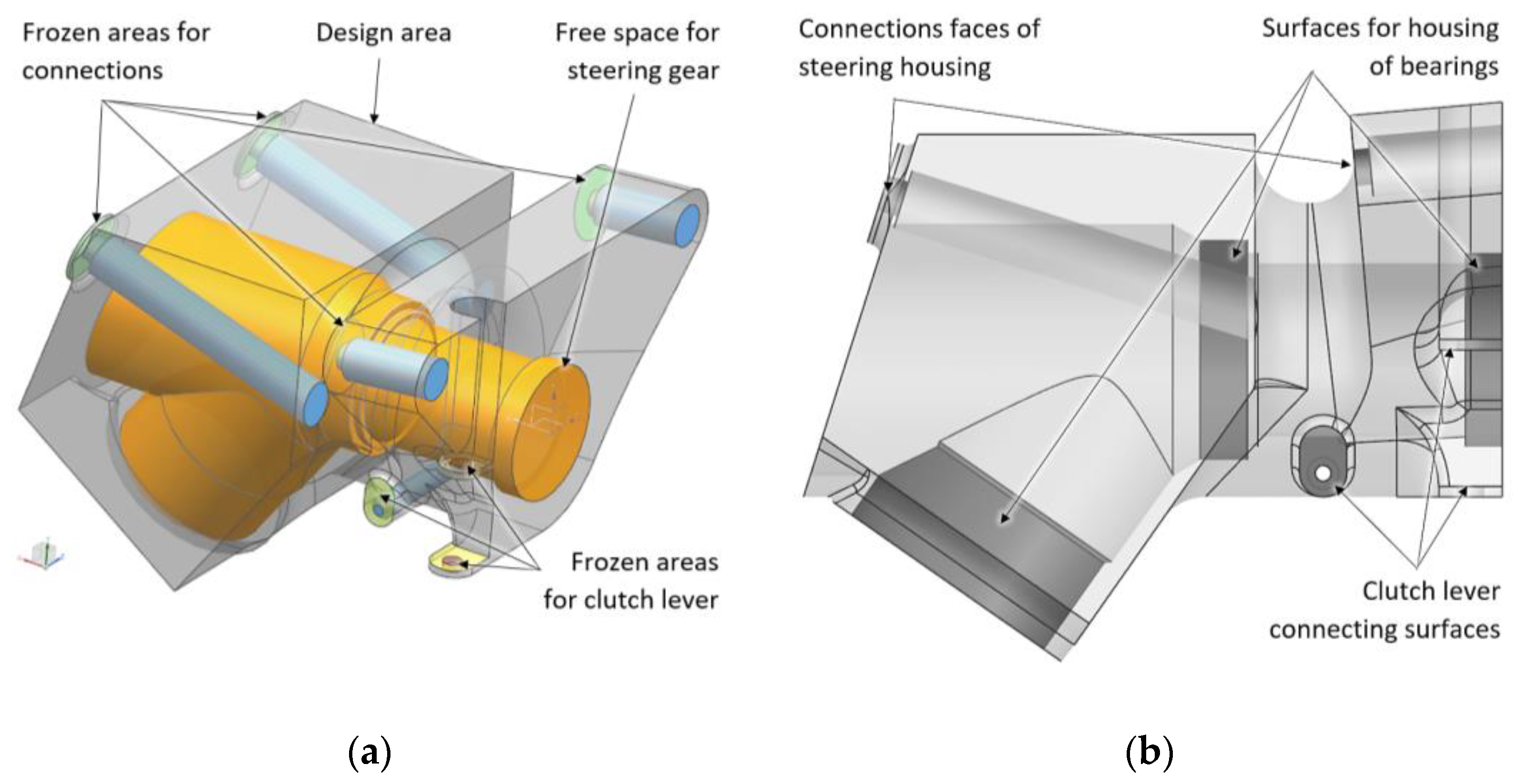 Frozen areas for connections

Design area

Free space for steering gear

Frozen areas for clutch lever

(a)

Connections faces of steering housing

Surfaces for housing of bearings

Clutch lever connecting surfaces

(b)