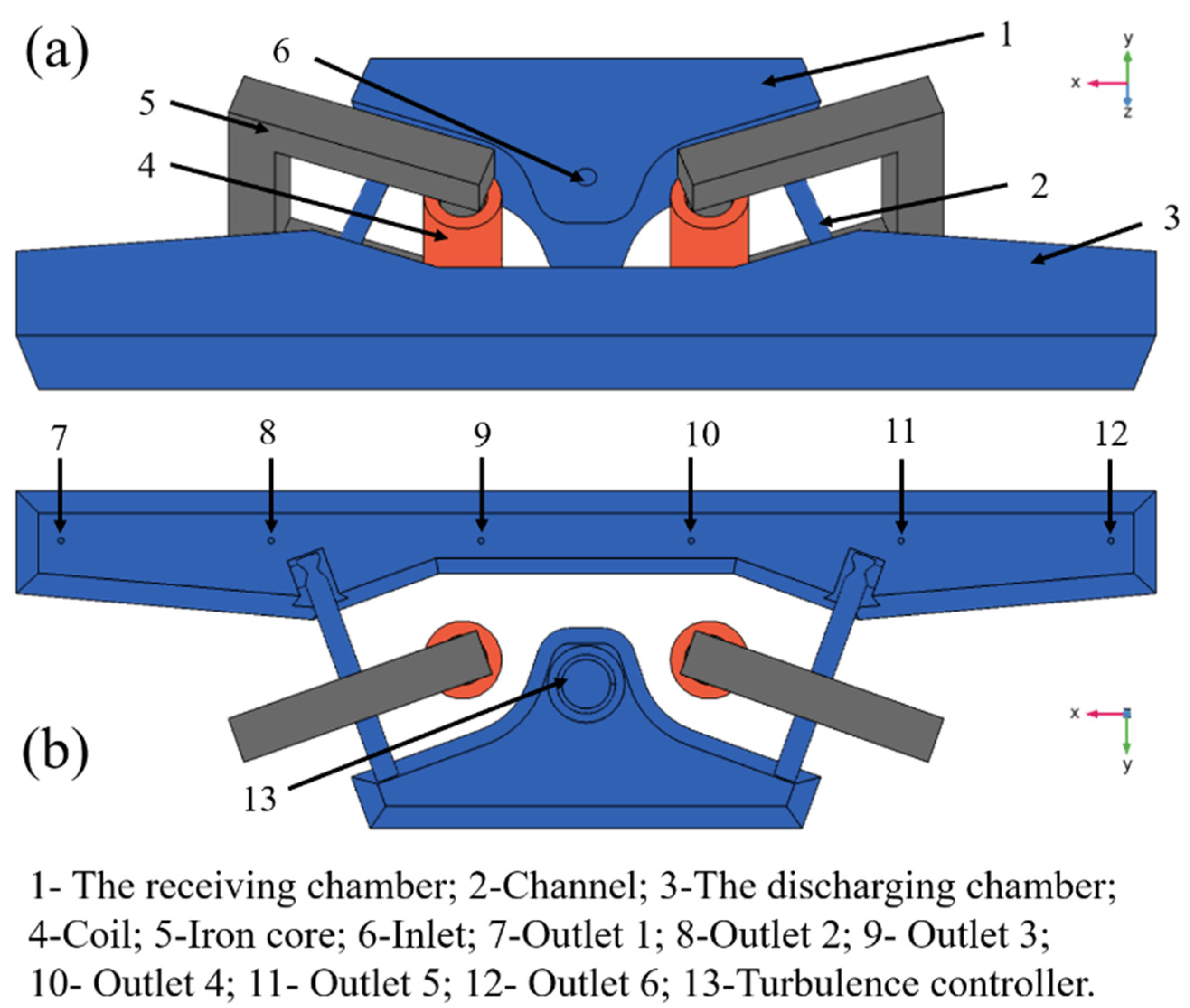 (a)

6

1

y

x

z

5

4

2

3

7

8

9

10

11

12

x

y

(b)

13

1- The receiving chamber; 2-Channel; 3-The discharging chamber; 4-Coil; 5-Iron core; 6-Inlet; 7-Outlet 1; 8-Outlet 2; 9- Outlet 3; 10- Outlet 4; 11- Outlet 5; 12- Outlet 6; 13-Turbulence controller.