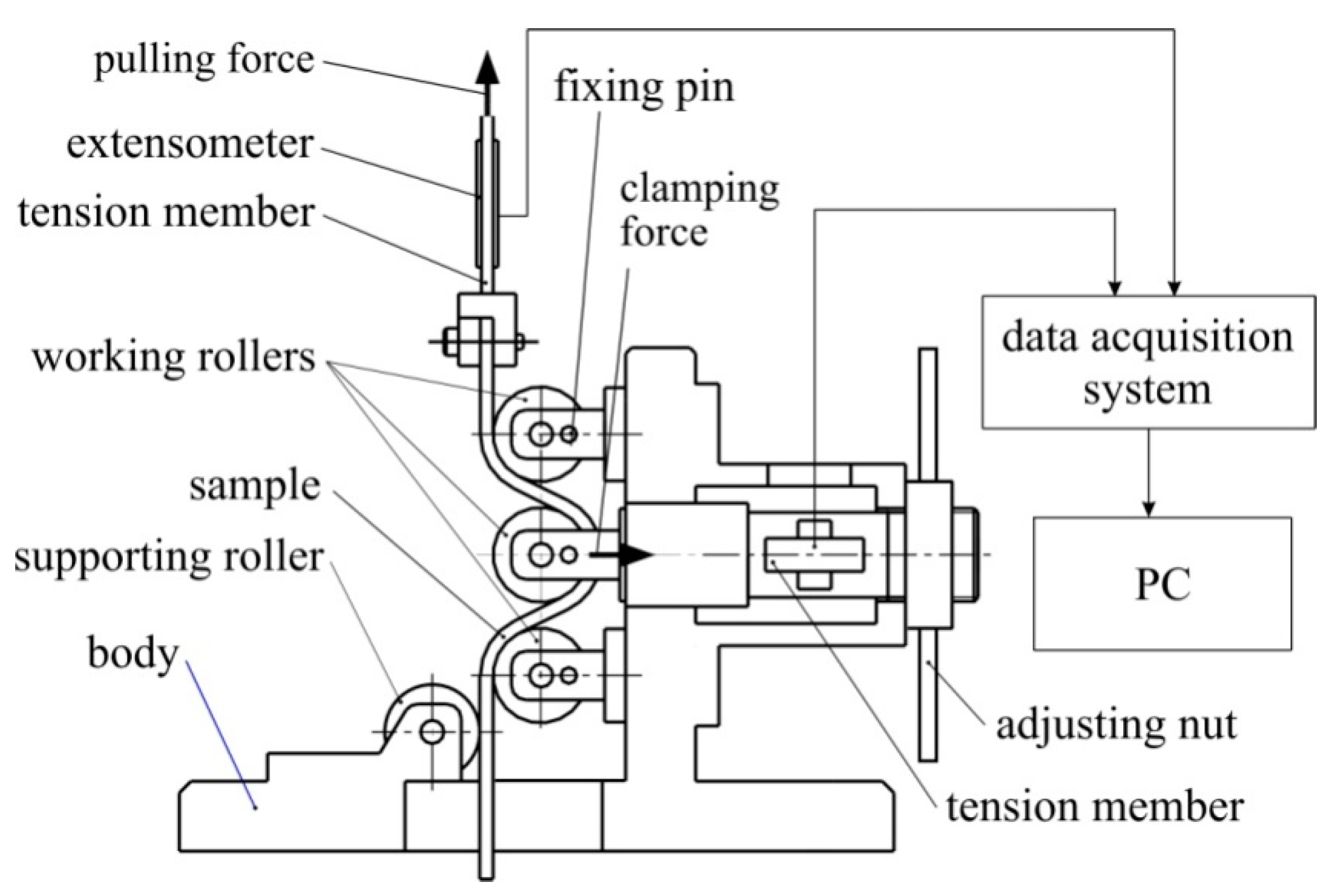 pulling force
extensometer
tension member
fixing pin
clamping force
working rollers
sample
supporting roller
body
data acquisition system
PC
adjusting nut
tension member