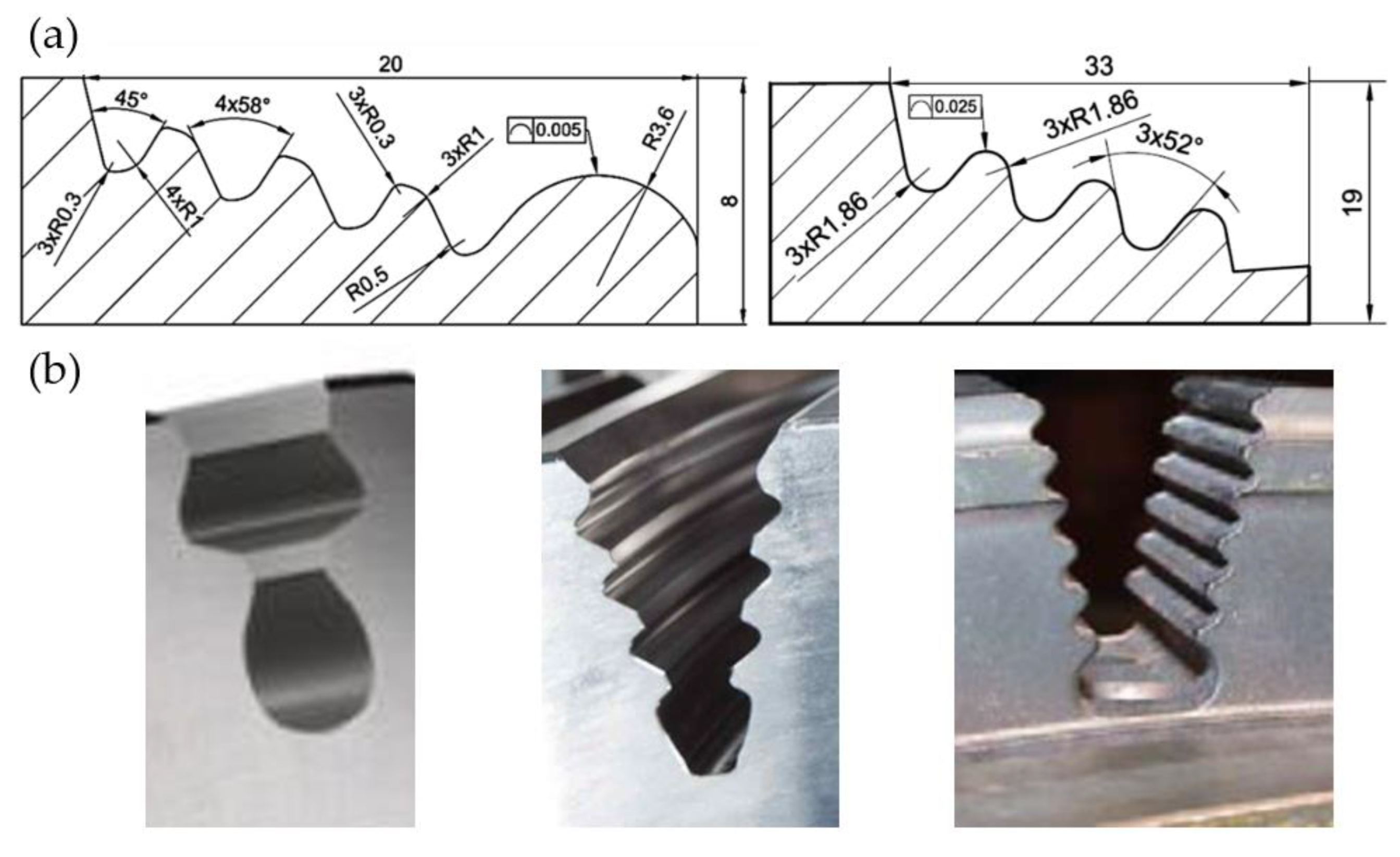 (a)

20
45°
4x58°
3xR0.3
3xR1
0.005
R3.6
3xR0.3
4xR1
R0.5
8

33
0.025
3xR1.86
3x52°
3xR1.86
19

(b)