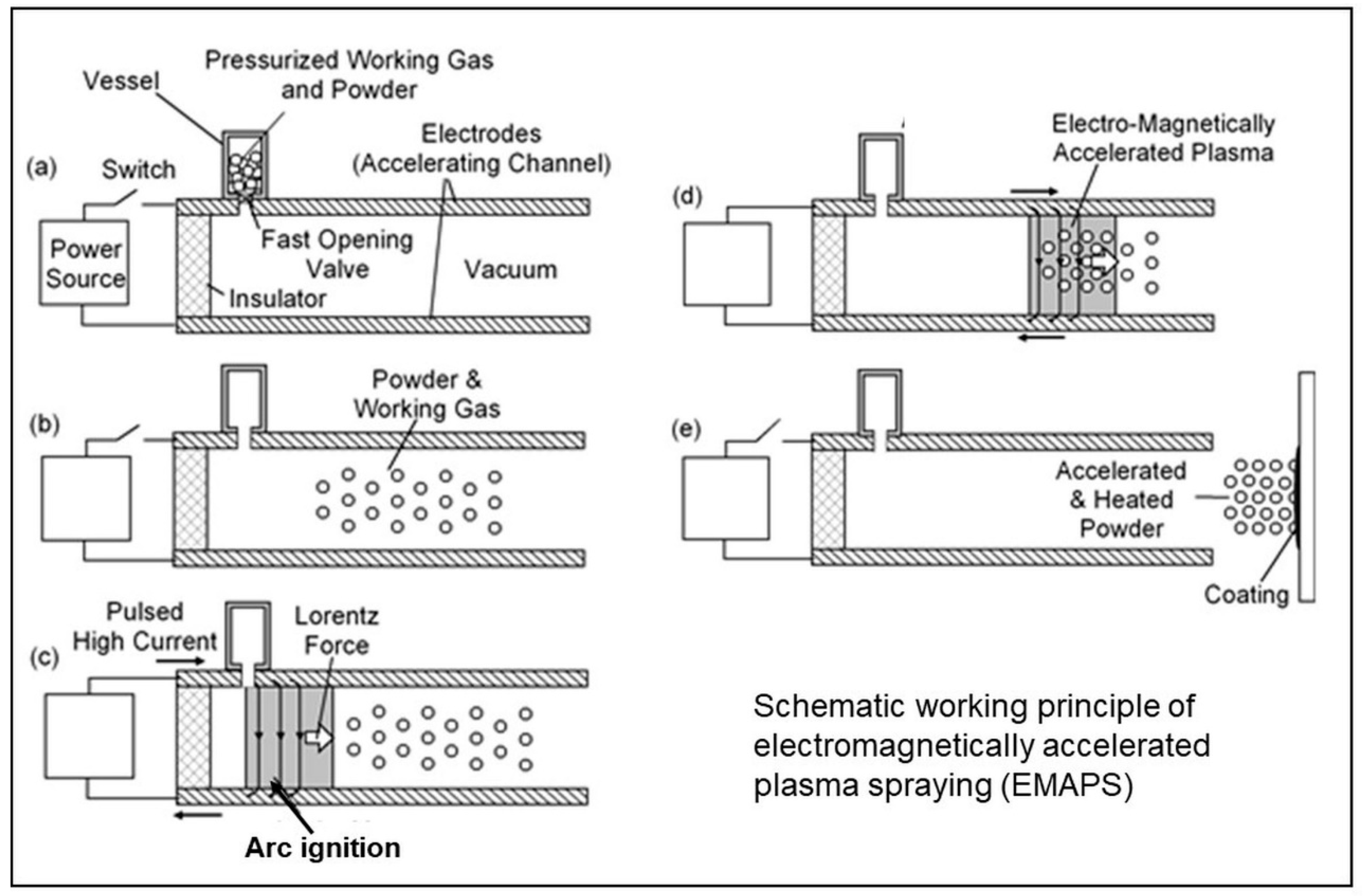 (a)

Vessel

Pressurized Working Gas and Powder

Switch

Electrodes (Accelerating Channel)

Power Source

Fast Opening Valve

Vacuum

Insulator

(b)

Powder & Working Gas

(c)

Pulsed High Current

Lorentz Force

Arc ignition

(d)

Electro-Magnetically Accelerated Plasma

(e)

Accelerated & Heated Powder

Coating

Schematic working principle of electromagnetically accelerated plasma spraying (EMAPS)