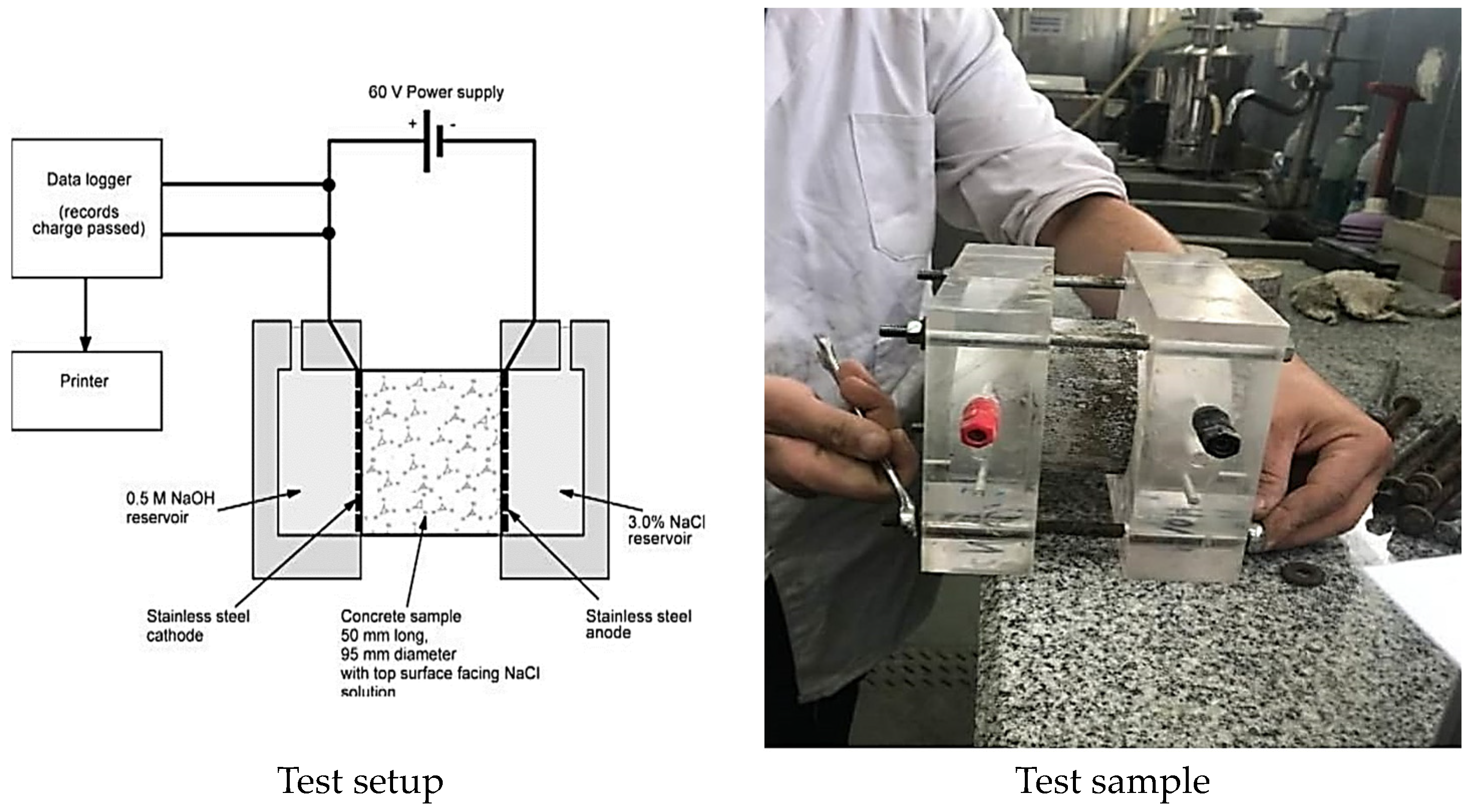 60 V Power supply

+ -

Data logger

(records charge passed)

Printer

0.5 M NaOH reservoir

3.0% NaCl reservoir

Stainless steel cathode

Concrete sample 50 mm long, 95 mm diameter with top surface facing NaCl solution

Stainless steel anode

Test setup

Test sample