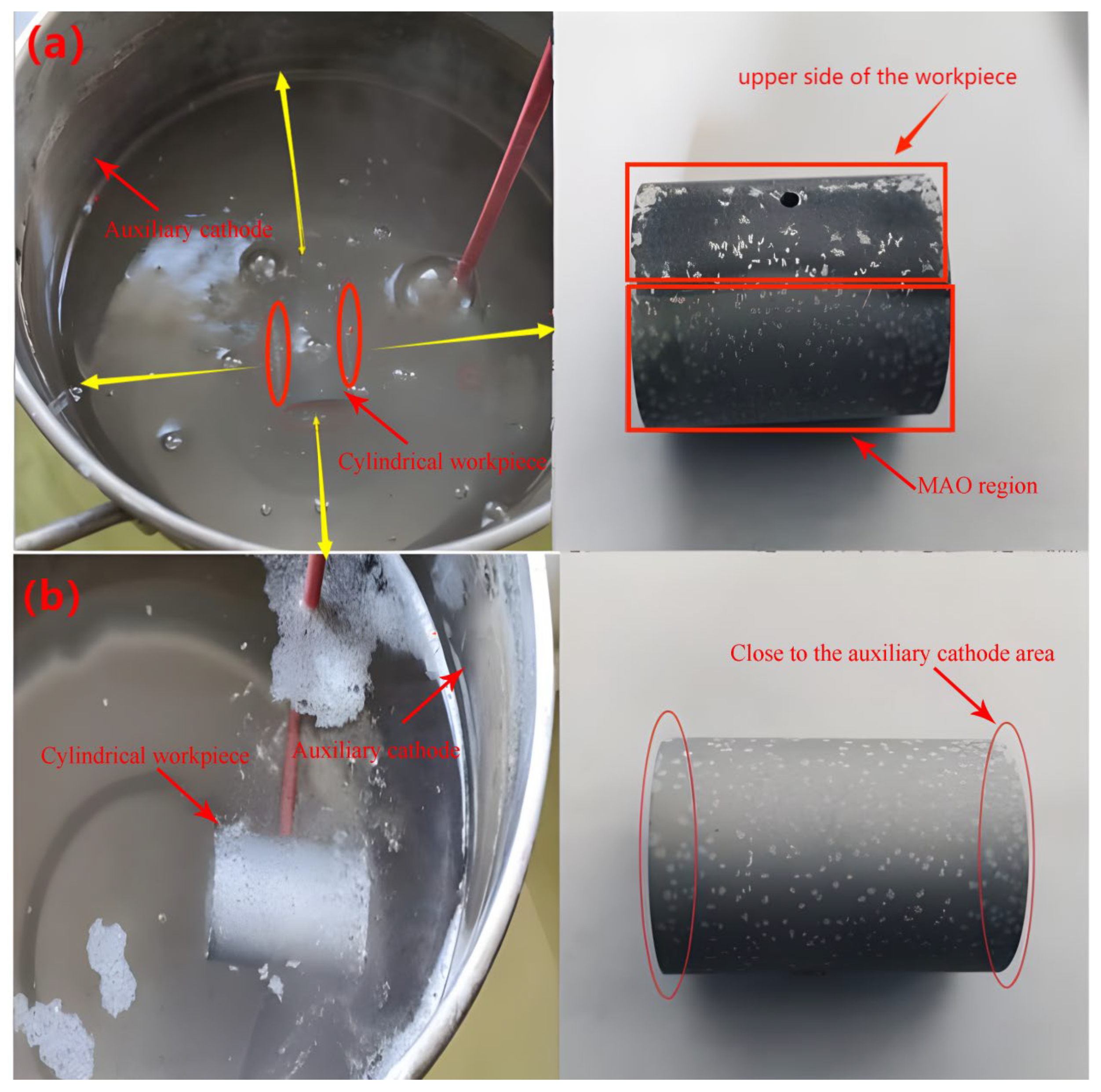 (a)

Auxiliary cathode

Cylindrical workpiece

upper side of the workpiece

MAO region

(b)

Cylindrical workpiece

Auxiliary cathode

Close to the auxiliary cathode area