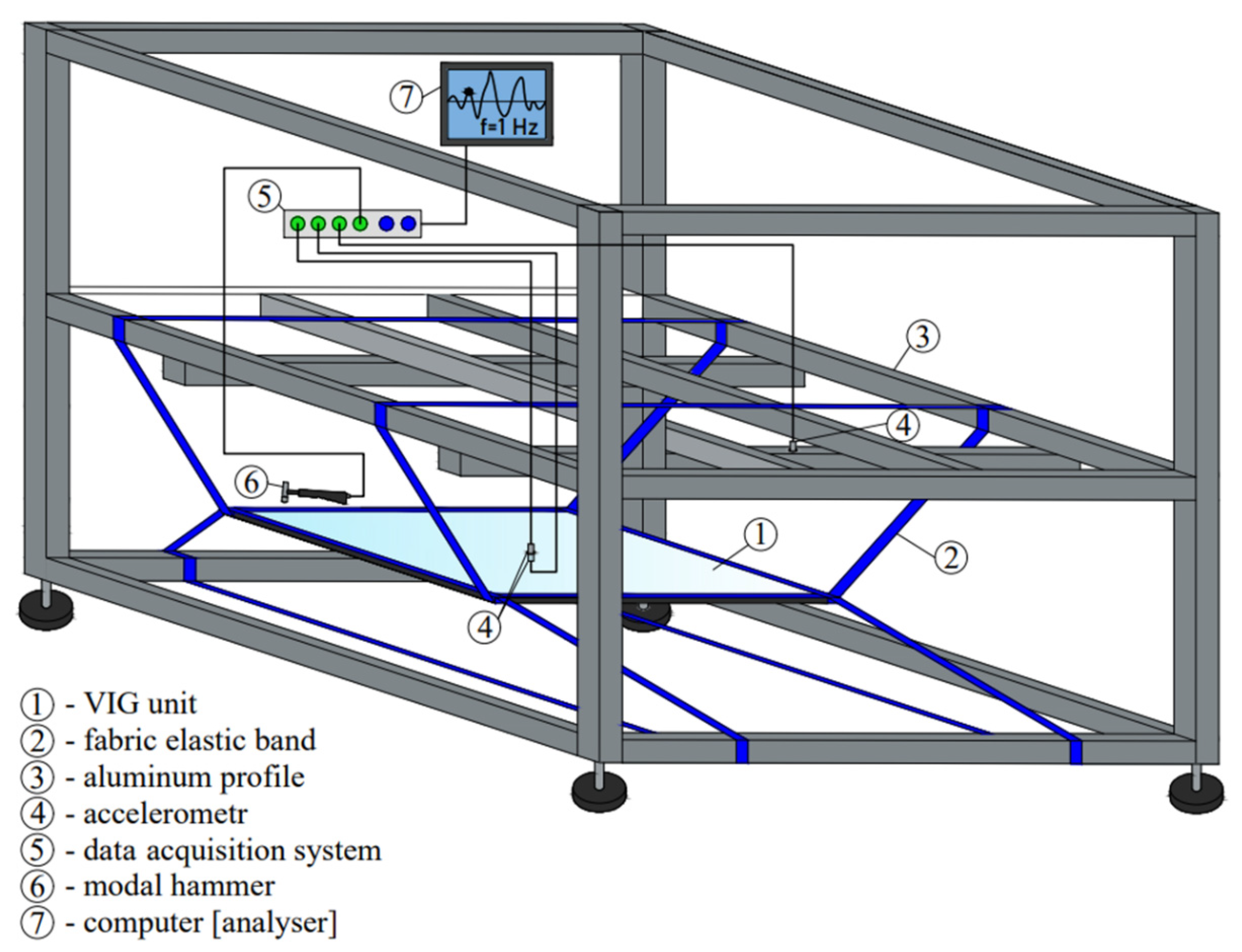 7
f=1 Hz
5
3
4
6
1
2
4

① - VIG unit
② - fabric elastic band
③ - aluminum profile
④ - accelerometr
⑤ - data acquisition system
⑥ - modal hammer
⑦ - computer [analyser]