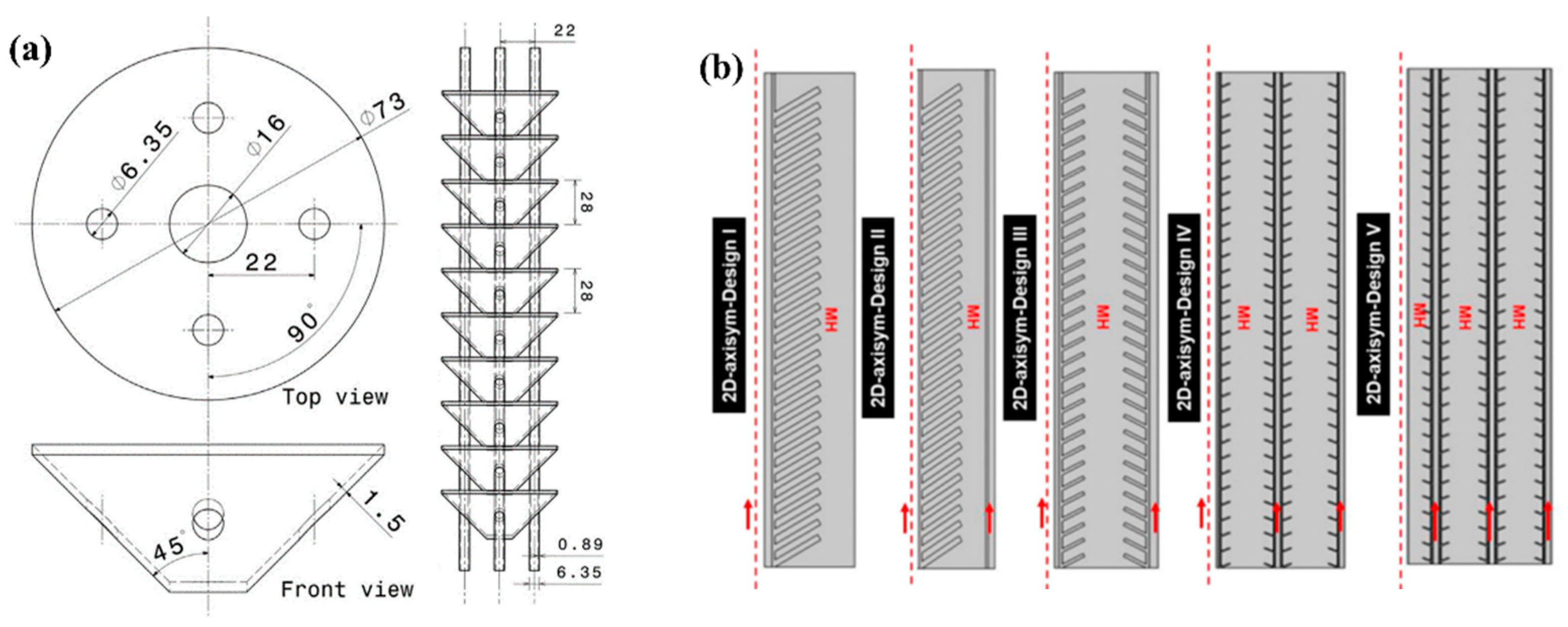 (a)

$\phi 6.35$

$\phi 16$

$\phi 73$

22

$90^\circ$

Top view

1.5

$45^\circ$

Front view

22

28

28

0.89

6.35

(b)

2D-axisym-Design I

MH

2D-axisym-Design II

MH

2D-axisym-Design III

MH

2D-axisym-Design IV

MH

MH

2D-axisym-Design V

MH

MH

MH