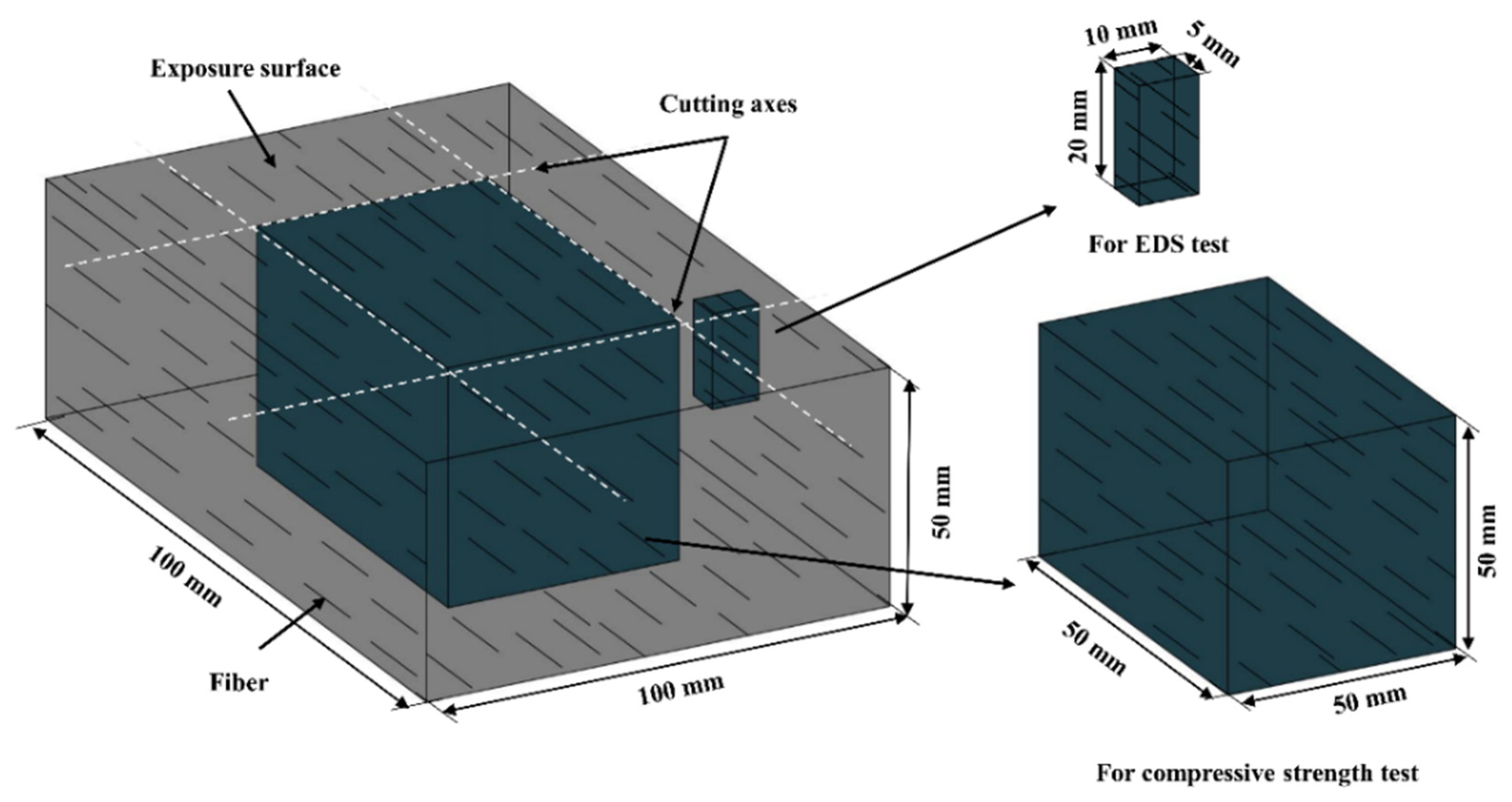 Exposure surface

Cutting axes

10 mm

5 mm

20 mm

For EDS test

50 mm

100 mm

Fiber

100 mm

50 mm

50 mm

50 mm

For compressive strength test