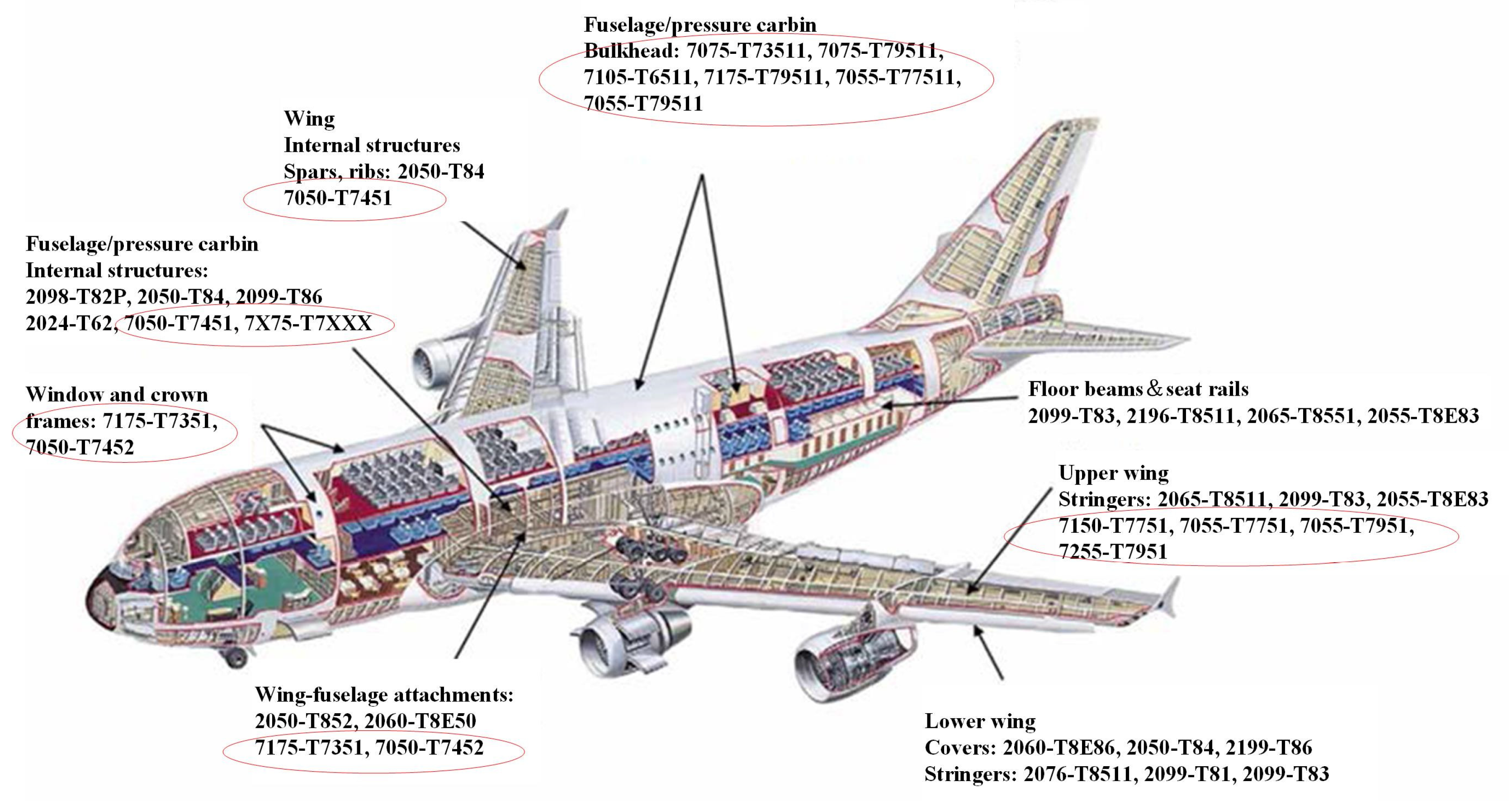 Fuselage/pressure carbin
Bulkhead: 7075-T73511, 7075-T79511, 7105-T6511, 7175-T79511, 7055-T77511, 7055-T79511

Wing
Internal structures
Spars, ribs: 2050-T84
7050-T7451

Fuselage/pressure carbin
Internal structures:
2098-T82P, 2050-T84, 2099-T86
2024-T62, 7050-T7451, 7X75-T7XXX

Window and crown frames: 7175-T7351, 7050-T7452

Floor beams & seat rails
2099-T83, 2196-T8511, 2065-T8551, 2055-T8E83

Upper wing
Stringers: 2065-T8511, 2099-T83, 2055-T8E83
7150-T7751, 7055-T7751, 7055-T7951, 7255-T7951

Wing-fuselage attachments:
2050-T852, 2060-T8E50
7175-T7351, 7050-T7452

Lower wing
Covers: 2060-T8E86, 2050-T84, 2199-T86
Stringers: 2076-T8511, 2099-T81, 2099-T83