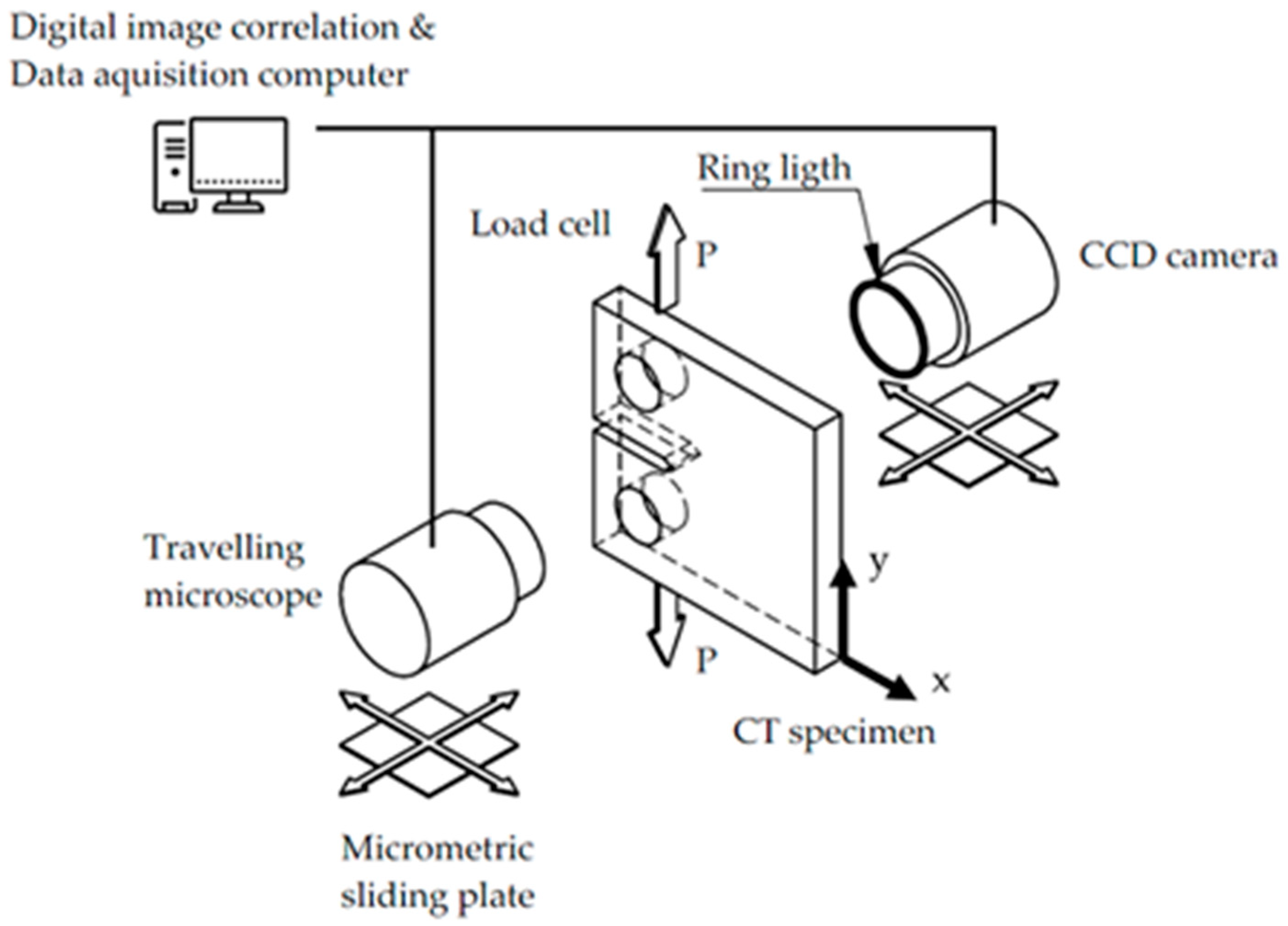 Digital image correlation &
Data aquisition computer

Ring ligth

Load cell

P

CCD camera

Travelling microscope

y

P

x

CT specimen

Micrometric sliding plate