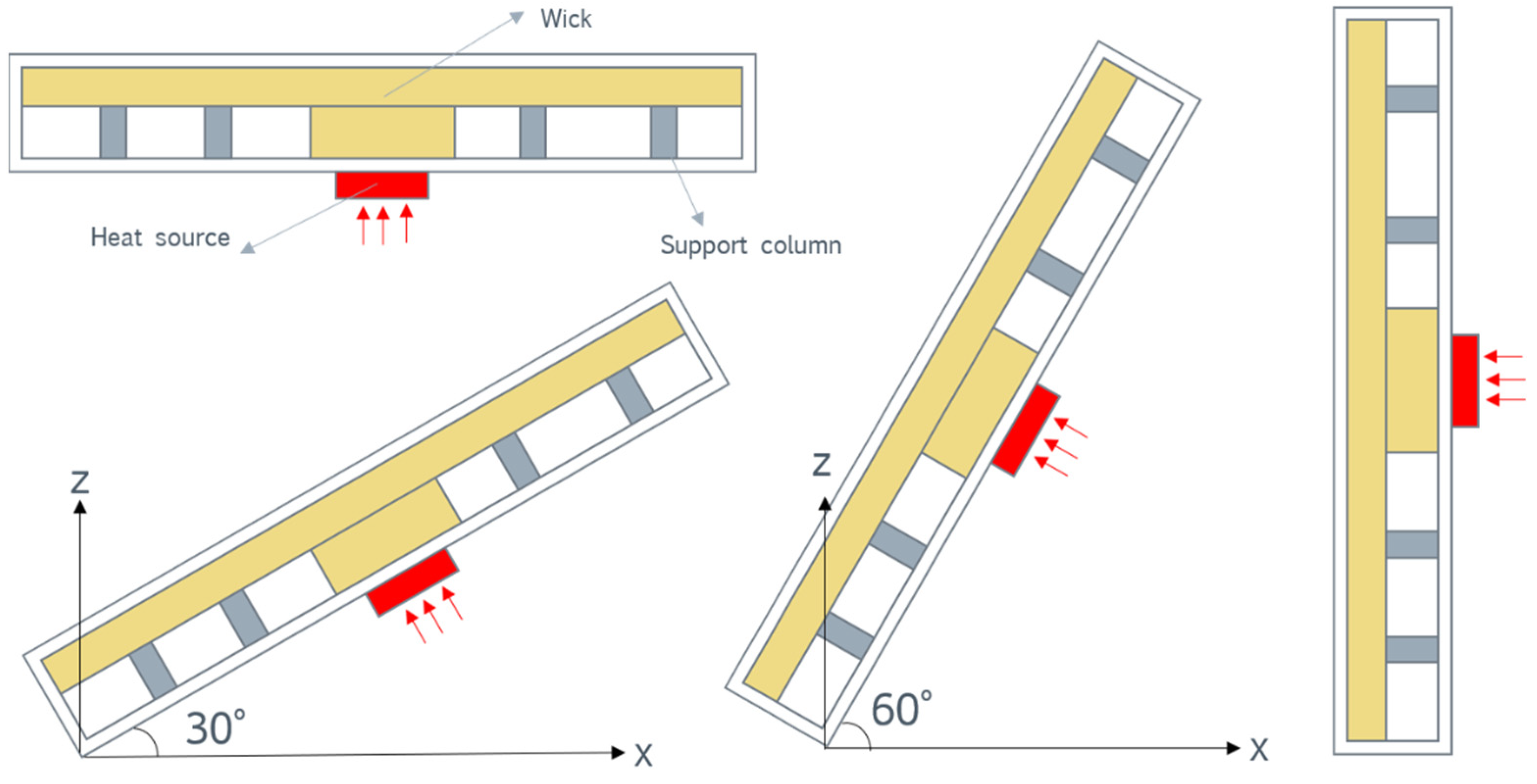 Wick

Heat source

Support column

Z

30°

X

Z

60°

X