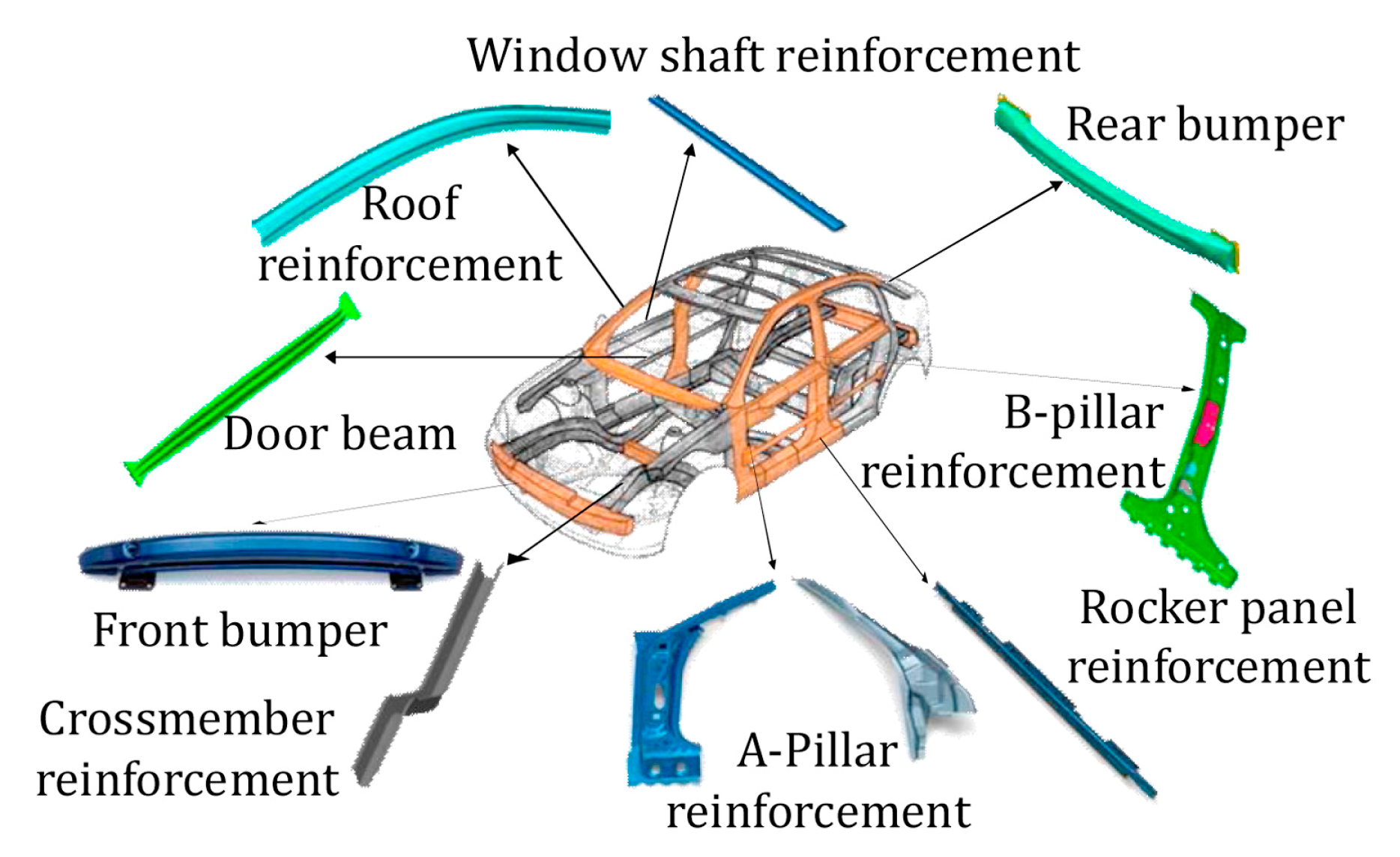 Window shaft reinforcement

Rear bumper

Roof reinforcement

Door beam

B-pillar reinforcement

Front bumper

Rocker panel reinforcement

Crossmember reinforcement

A-Pillar reinforcement