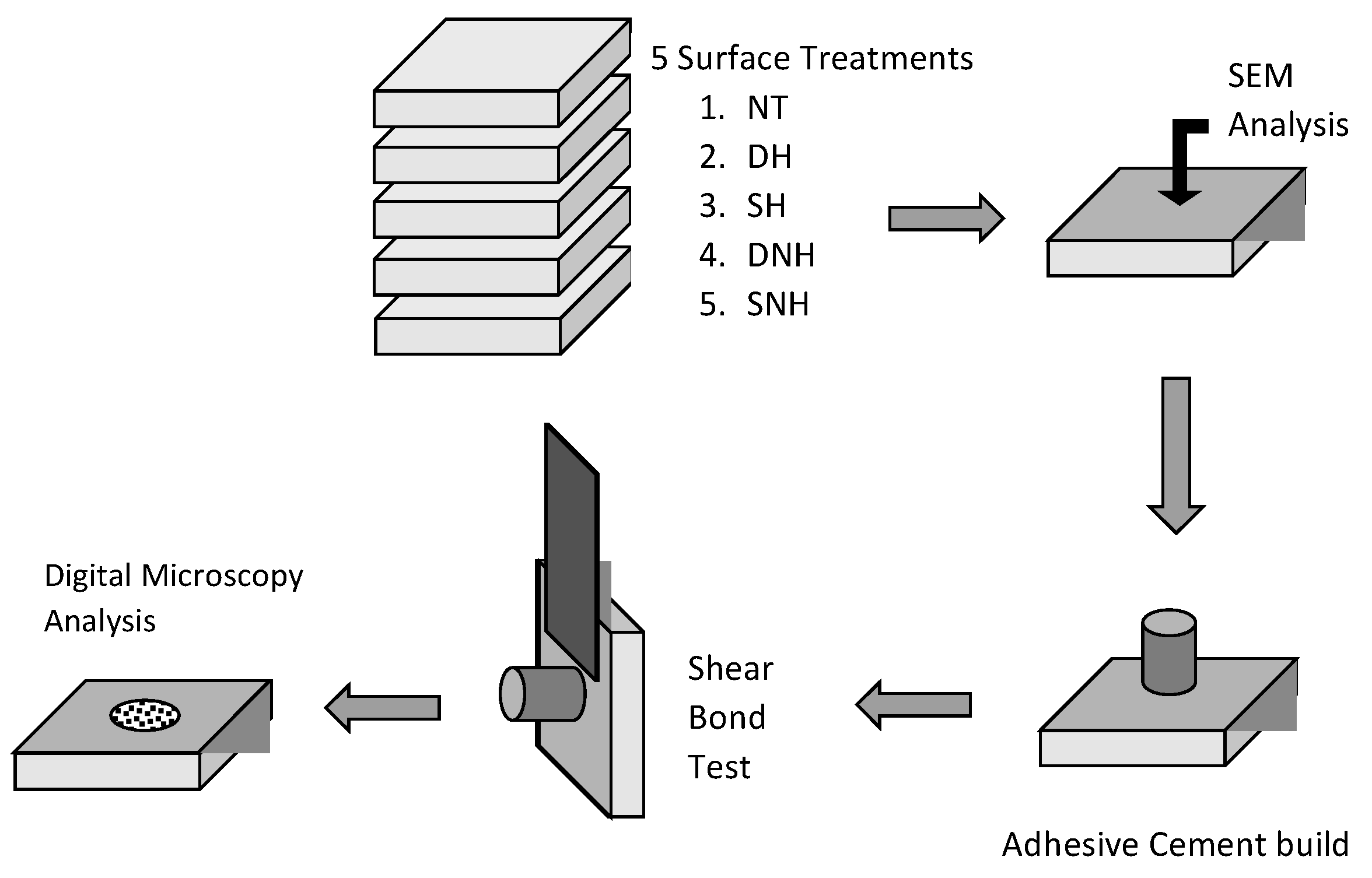 5 Surface Treatments
1. NT
2. DH
3. SH
4. DNH
5. SNH

SEM Analysis

Adhesive Cement build

Shear Bond Test

Digital Microscopy Analysis