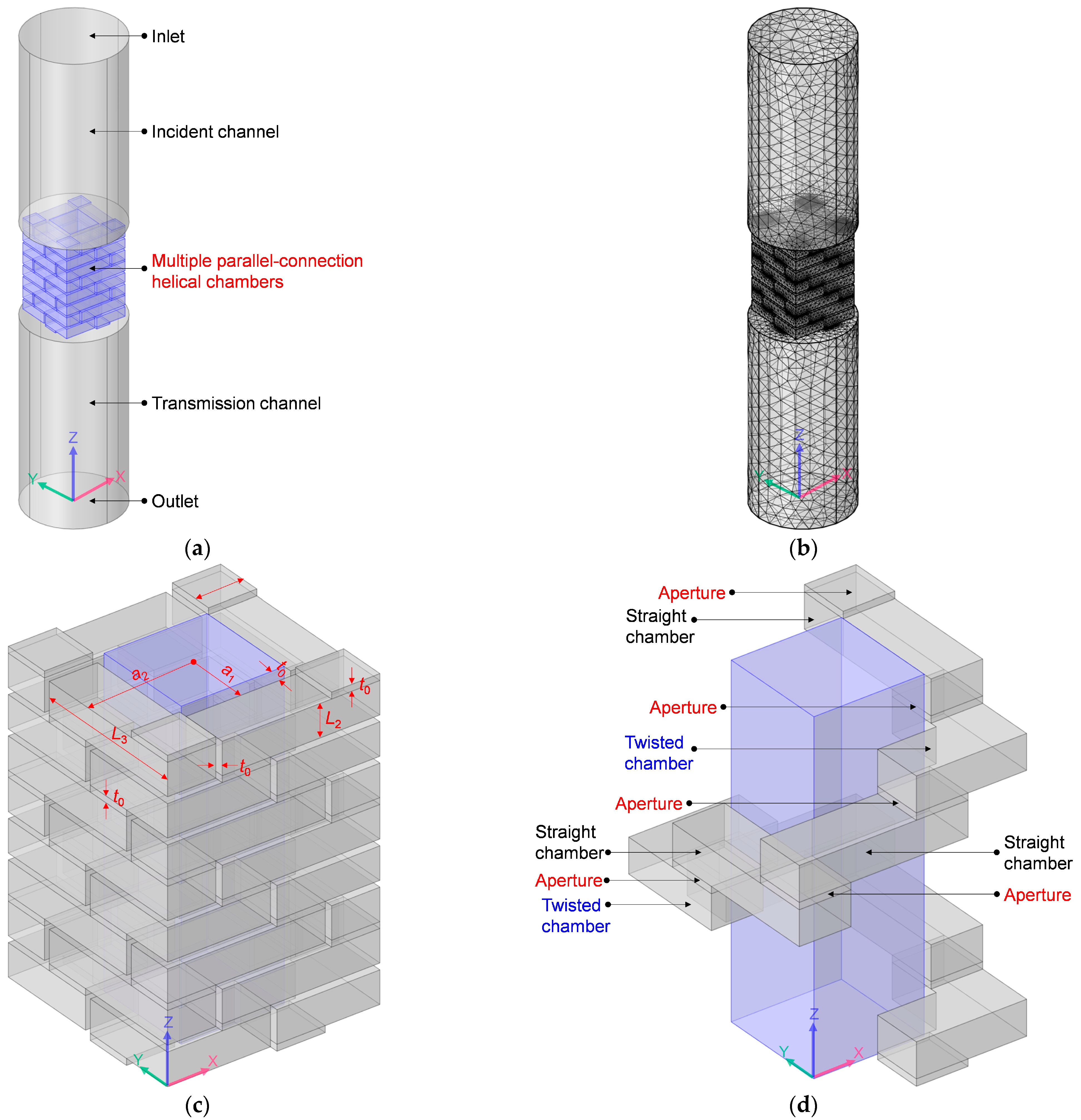 Inlet
Incident channel
Multiple parallel-connection helical chambers
Transmission channel
Z
Y
X
Outlet
(a)

Z
Y
X
(b)

$a_2$
$a_1$
$t_0$
$t_0$
$L_2$
$L_3$
$t_0$
$t_0$
Z
Y
X
(c)

Aperture
Straight chamber
Aperture
Twisted chamber
Aperture
Straight chamber
Aperture
Twisted chamber
Straight chamber
Aperture
Z
Y
X
(d)