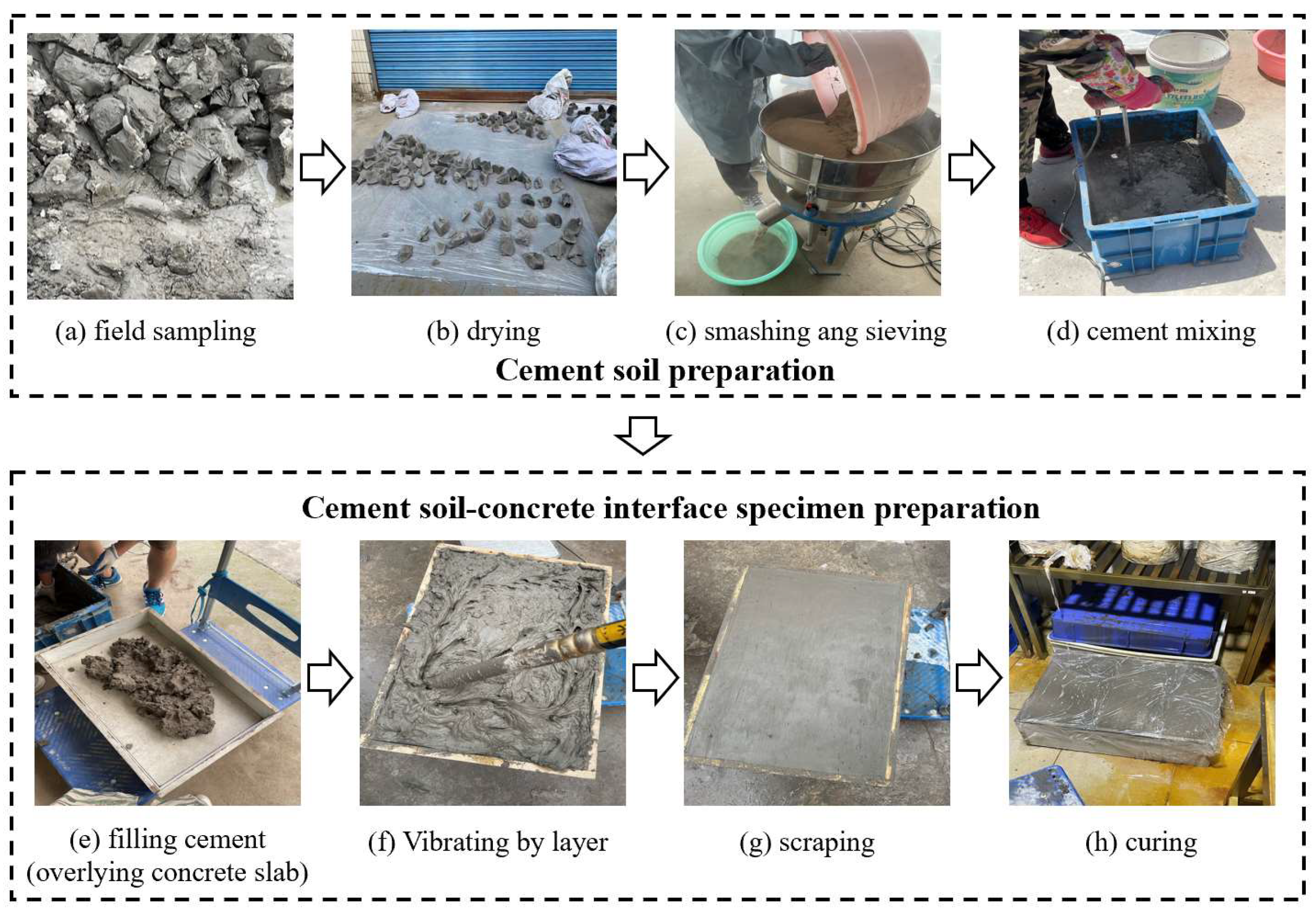 (a) field sampling

(b) drying

(c) smashing ang sieving

(d) cement mixing

Cement soil preparation

Cement soil-concrete interface specimen preparation

(e) filling cement (overlying concrete slab)

(f) Vibrating by layer

(g) scraping

(h) curing