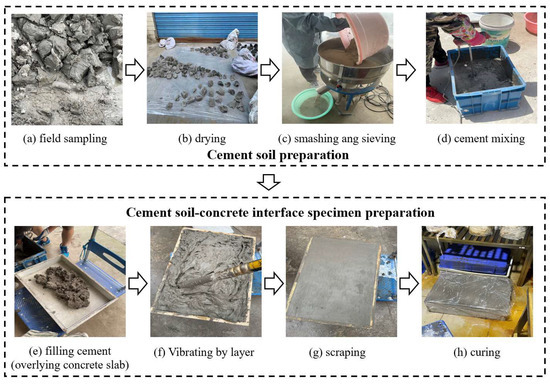 (a) field sampling

(b) drying

(c) smashing ang sieving

(d) cement mixing

Cement soil preparation

Cement soil-concrete interface specimen preparation

(e) filling cement (overlying concrete slab)

(f) Vibrating by layer

(g) scraping

(h) curing