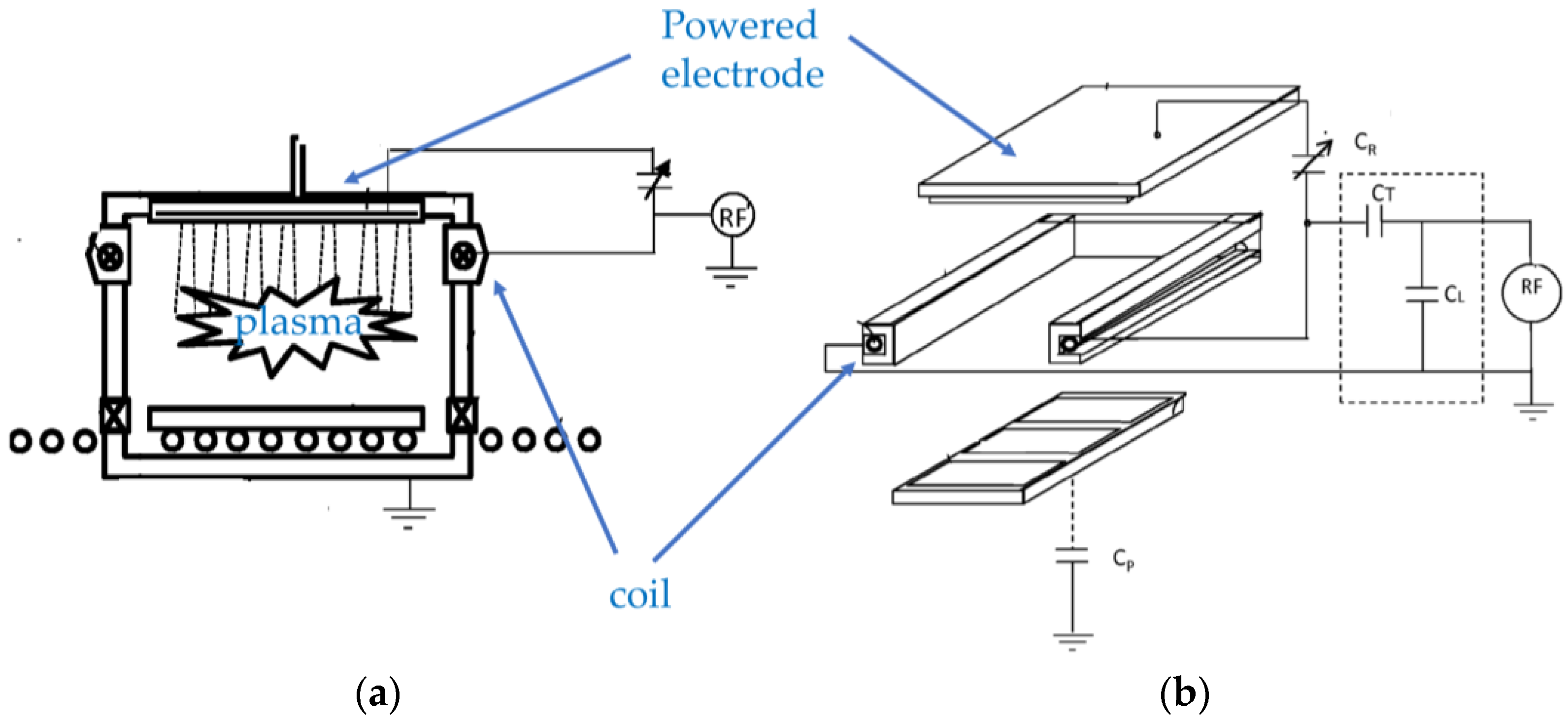 Powered electrode

RF

plasma

coil

$C_R$

$C_T$

$C_L$

RF

$C_P$

(a)

(b)