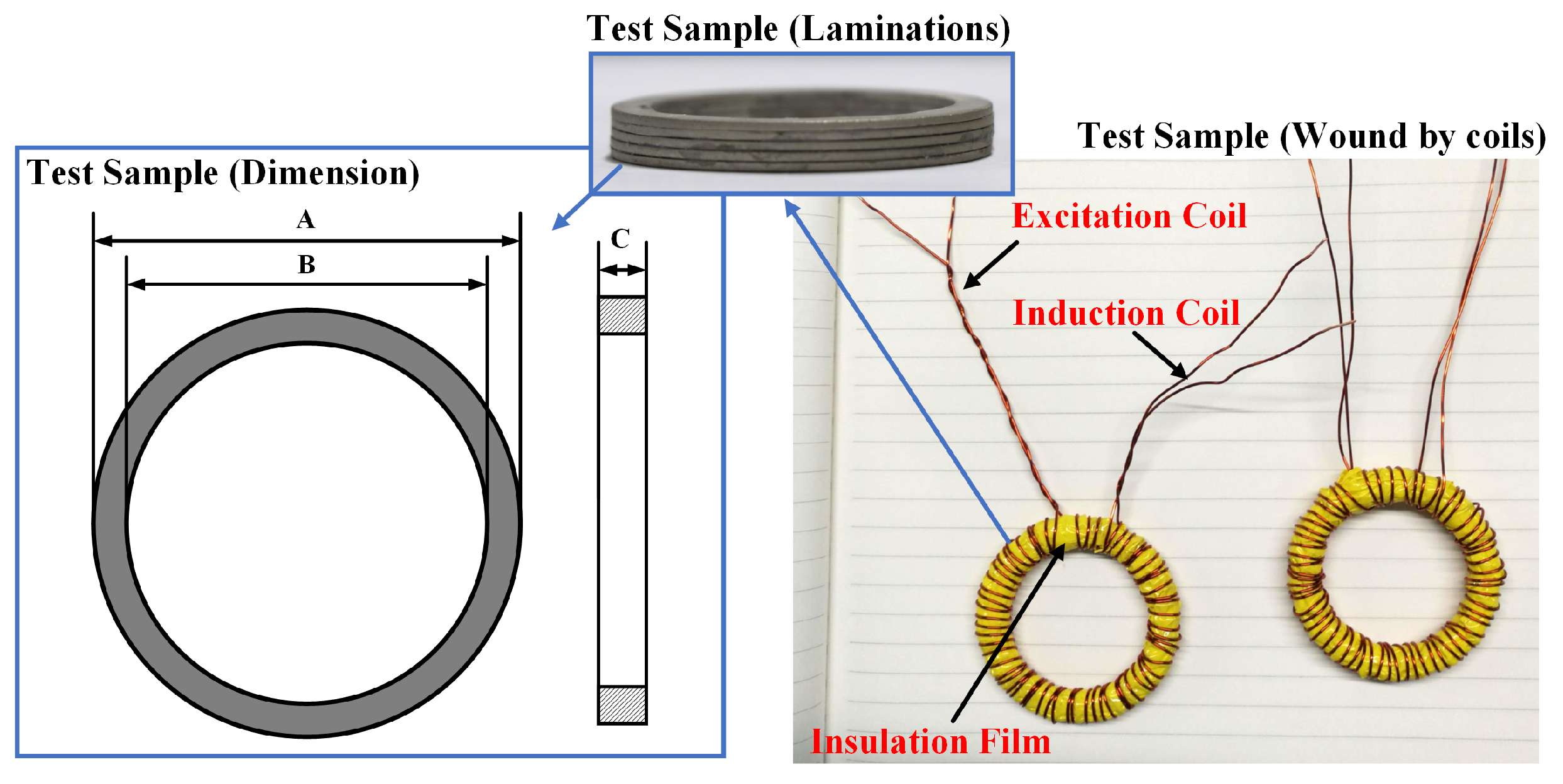 Test Sample (Laminations)

Test Sample (Dimension)

A

B

C

Test Sample (Wound by coils)

Excitation Coil

Induction Coil

Insulation Film