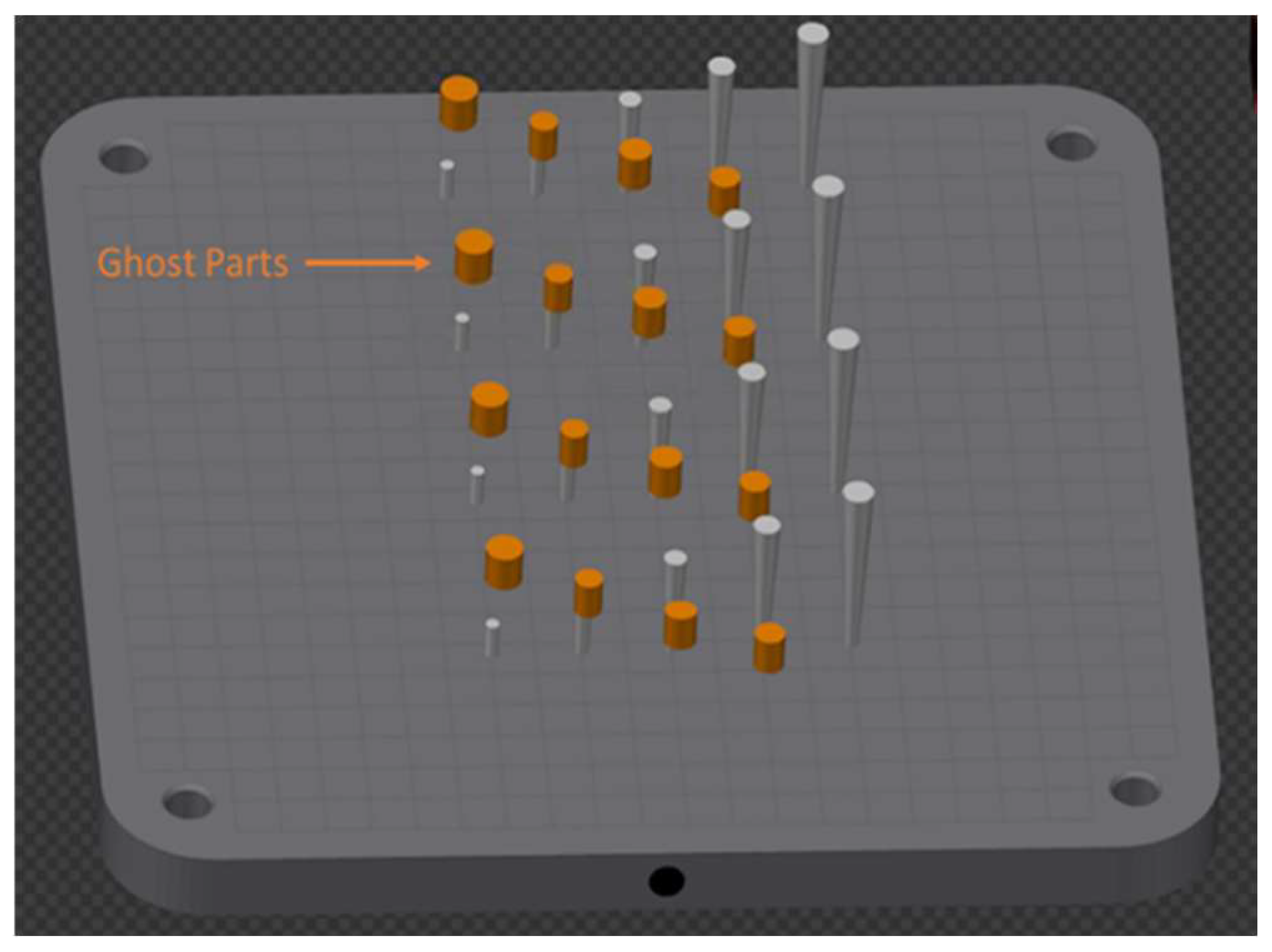 Ghost Parts