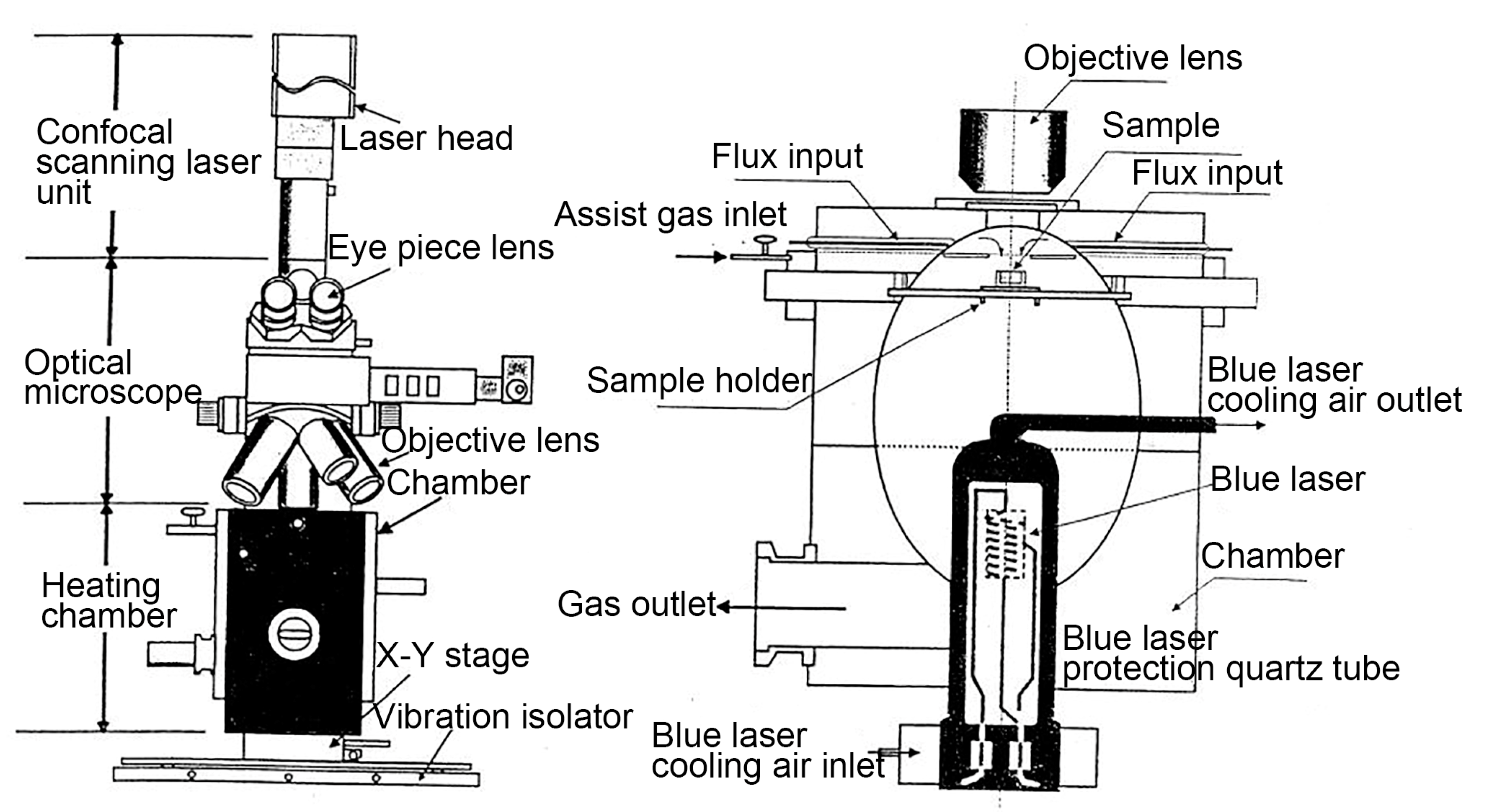 Confocal scanning laser unit
Laser head
Eye piece lens
Optical microscope
Objective lens
Chamber
Heating chamber
X-Y stage
Vibration isolator

Objective lens
Sample
Flux input
Flux input
Assist gas inlet
Sample holder
Blue laser cooling air outlet
Blue laser
Chamber
Gas outlet
Blue laser protection quartz tube
Blue laser cooling air inlet