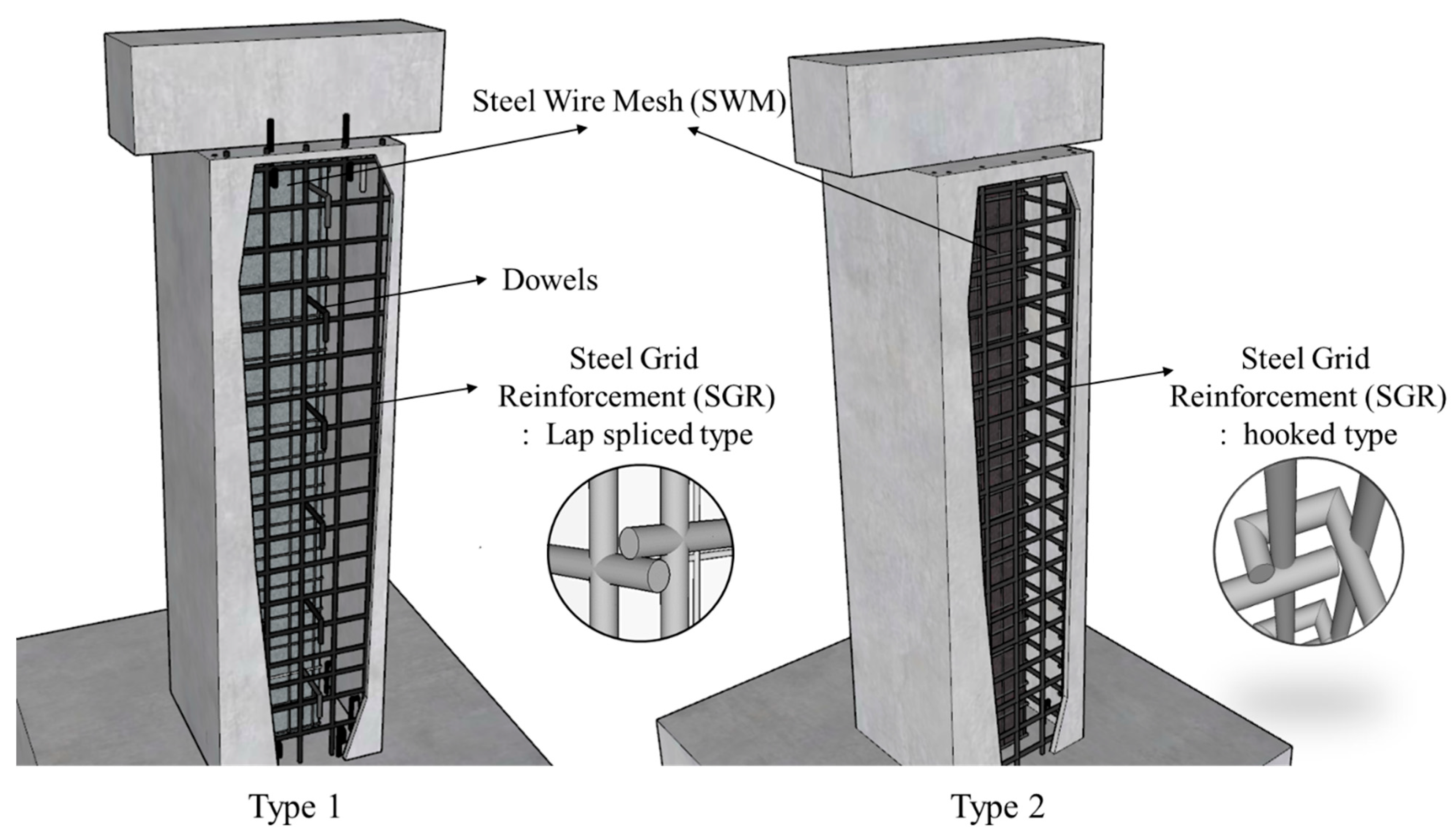 Steel Wire Mesh (SWM)

Dowels

Steel Grid Reinforcement (SGR) : Lap spliced type

Steel Grid Reinforcement (SGR) : hooked type

Type 1

Type 2