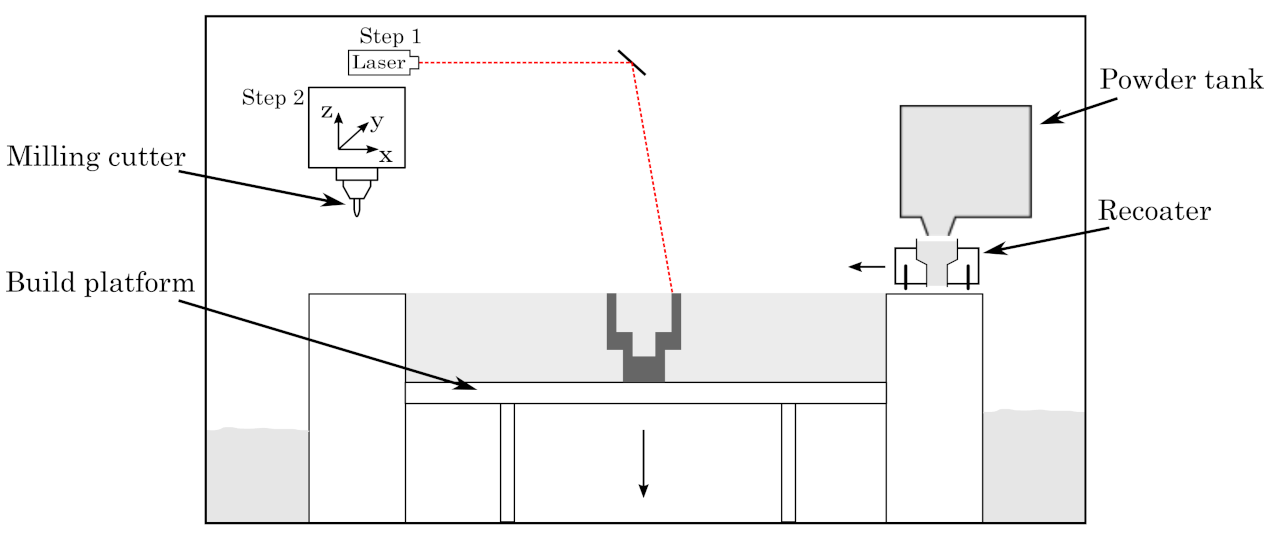 Step 1
Laser
Step 2
z
y
x
Milling cutter
Build platform
Powder tank
Recoater