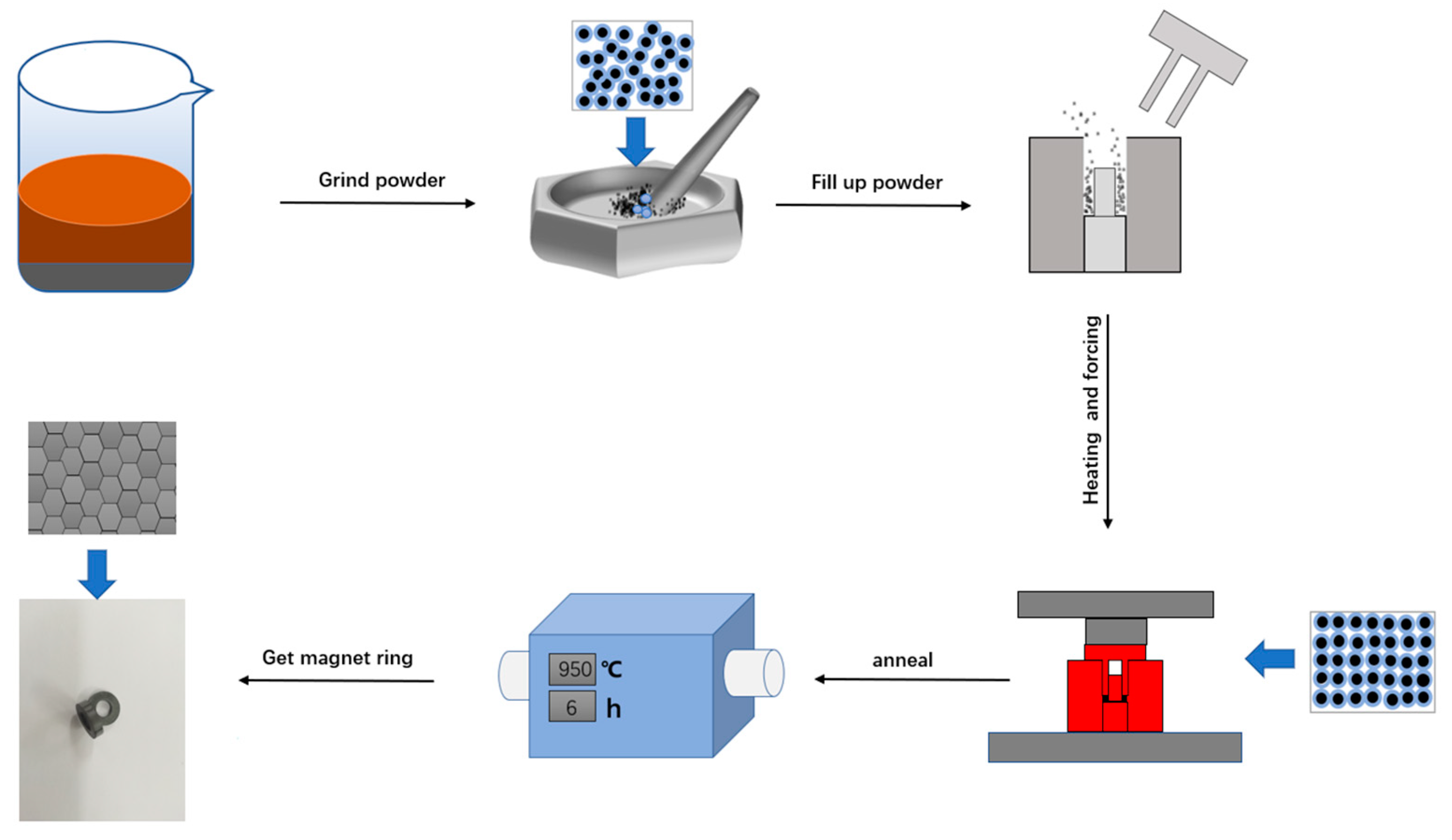 Grind powder

Fill up powder

Heating and forcing

anneal

950 ℃
6 h

Get magnet ring