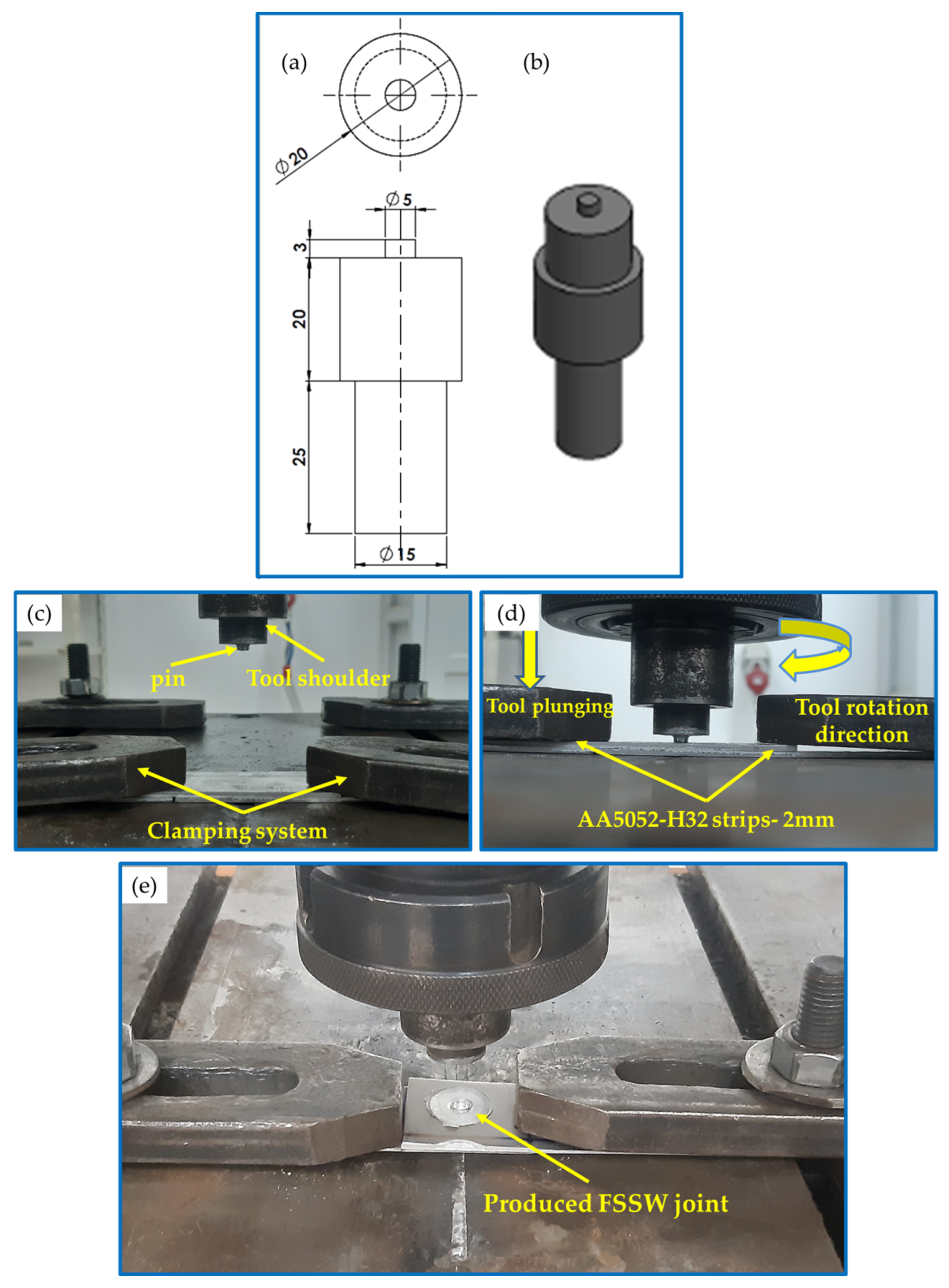 (a)

(b)

$\phi 20$

$\phi 5$

3

20

25

$\phi 15$

(c)

pin

Tool shoulder

Clamping system

(d)

Tool plunging

Tool rotation direction

AA5052-H32 strips- 2mm

(e)

Produced FSSW joint