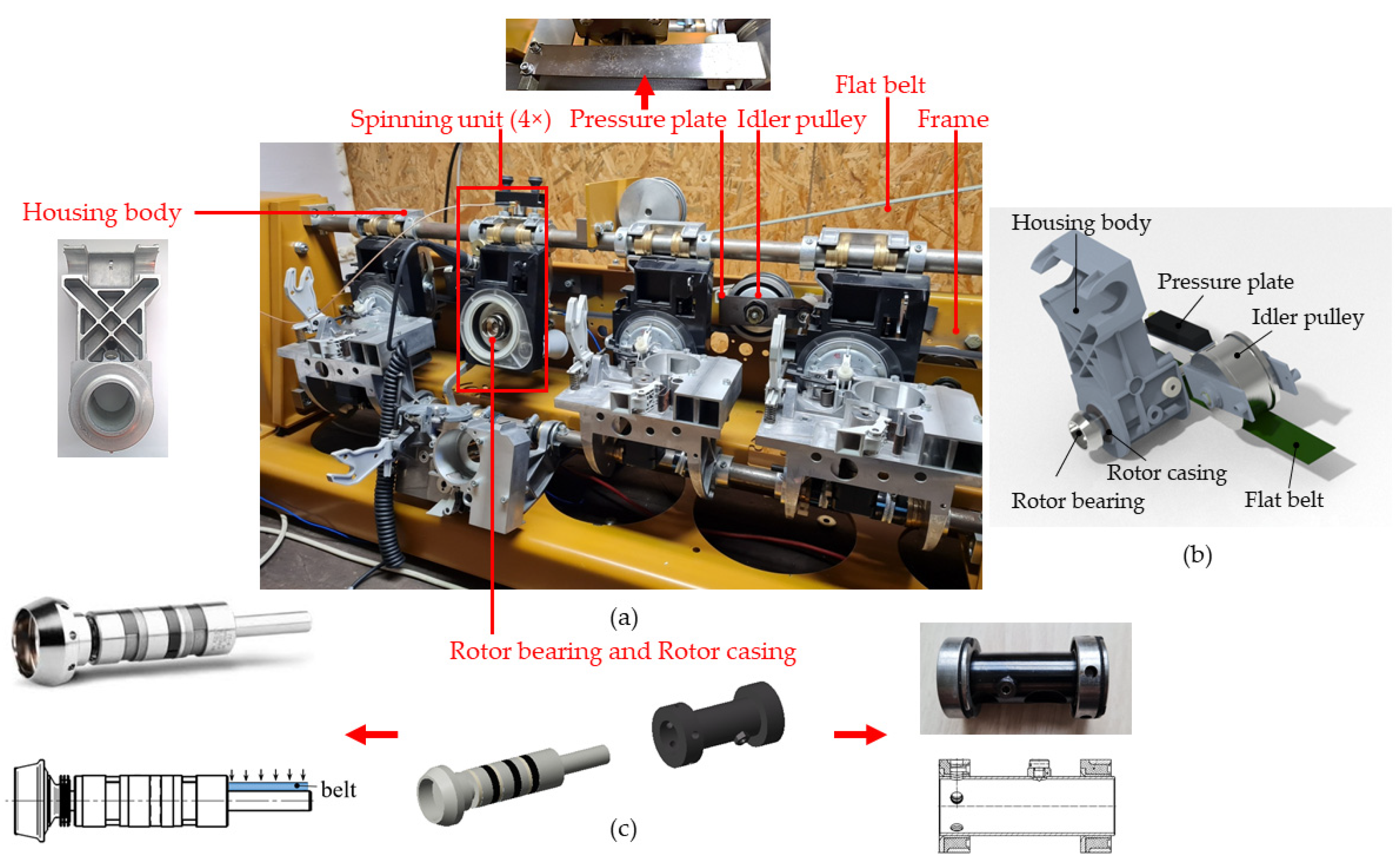 Flat belt
Spinning unit (4×) Pressure plate Idler pulley Frame
Housing body
Housing body
Pressure plate
Idler pulley
Rotor casing
Rotor bearing
Flat belt
(b)
(a)
Rotor bearing and Rotor casing
belt
(c)