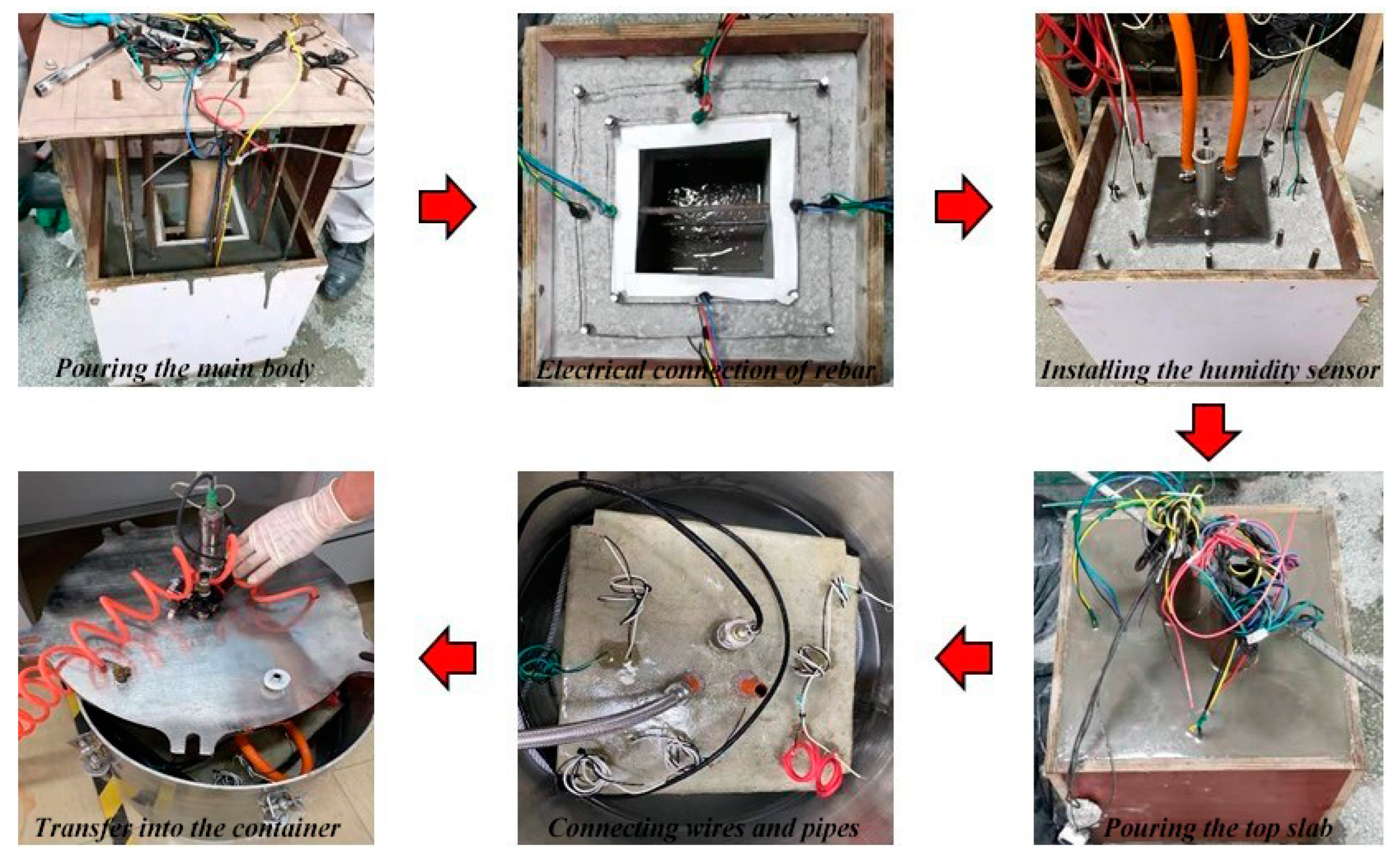 Pouring the main body

Electrical connection of rebar

Installing the humidity sensor

Pouring the top slab

Connecting wires and pipes

Transfer into the container