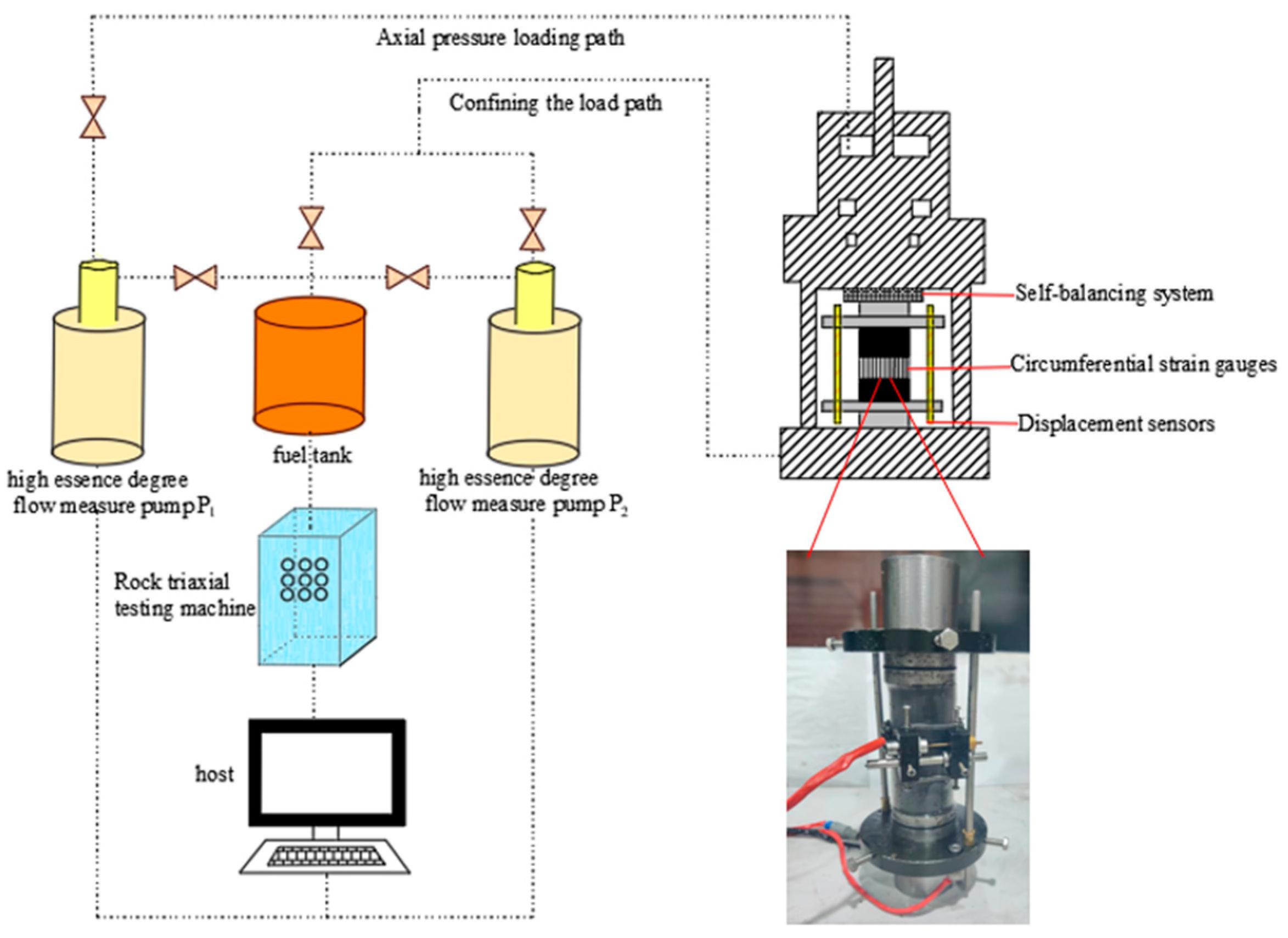 Axial pressure loading path

Confining the load path

Self-balancing system

Circumferential strain gauges

Displacement sensors

high essence degree flow measure pump $P_1$

fuel tank

high essence degree flow measure pump $P_2$

Rock triaxial testing machine

host