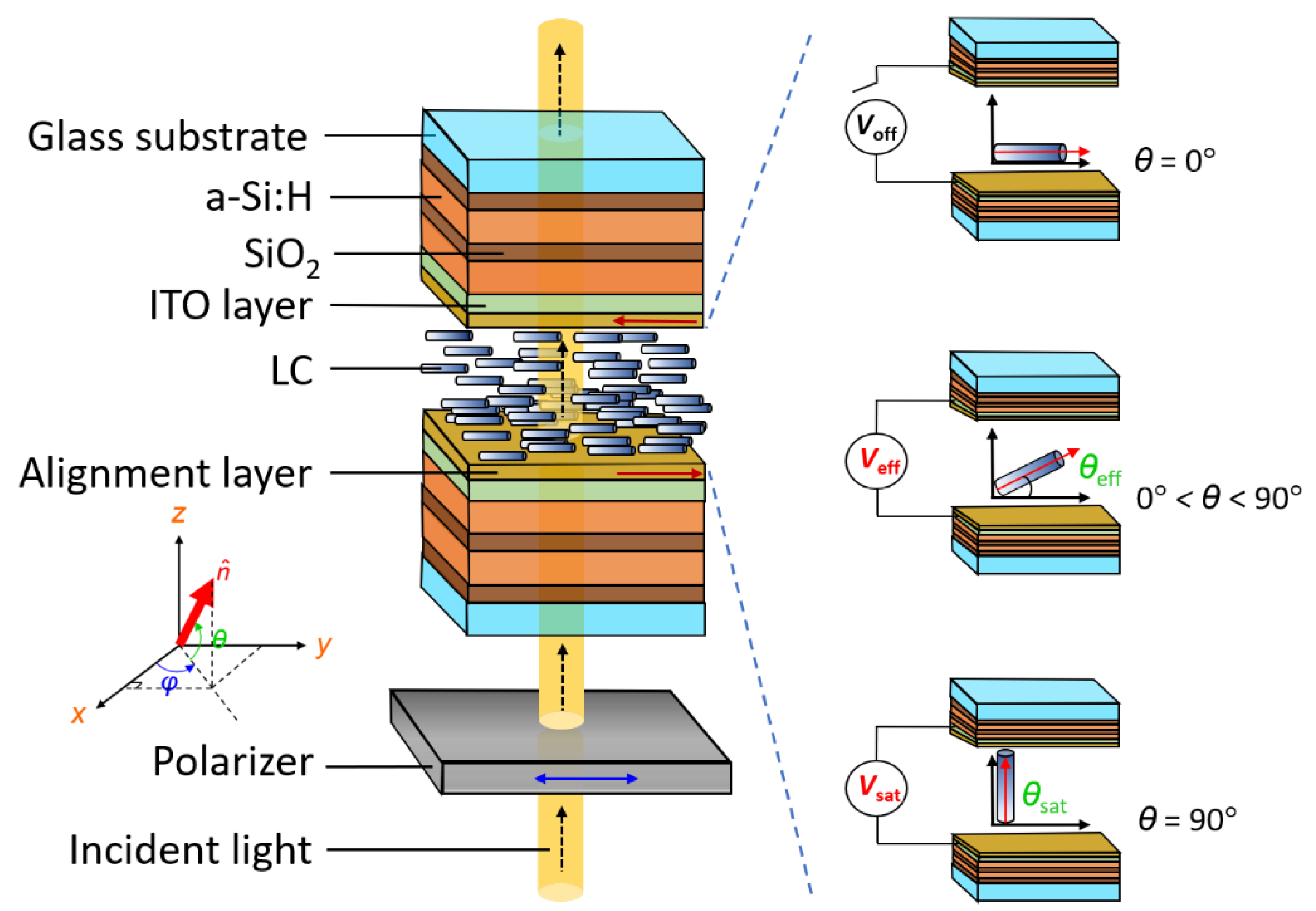 Glass substrate

a-Si:H

$SiO_2$

ITO layer

LC

Alignment layer

$z$

$\hat{n}$

$\theta$

$y$

$\varphi$

$x$

Polarizer

Incident light

$V_{off}$

$\theta = 0°$

$V_{eff}$

$\theta_{eff}$

$0° < \theta < 90°$

$V_{sat}$

$\theta_{sat}$

$\theta = 90°$