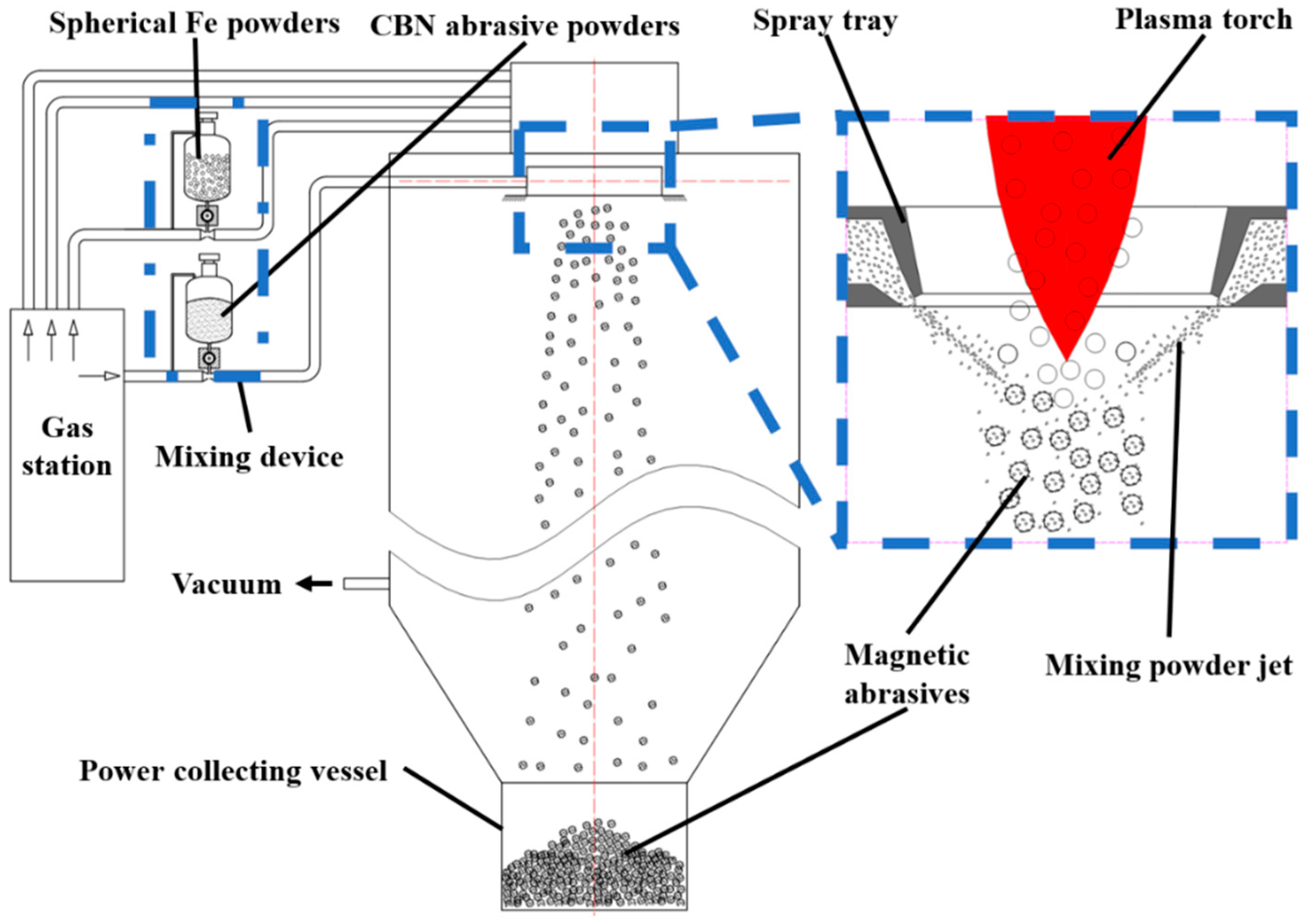 Spherical Fe powders
CBN abrasive powders
Spray tray
Plasma torch
Gas station
Mixing device
Vacuum
Magnetic abrasives
Mixing powder jet
Power collecting vessel