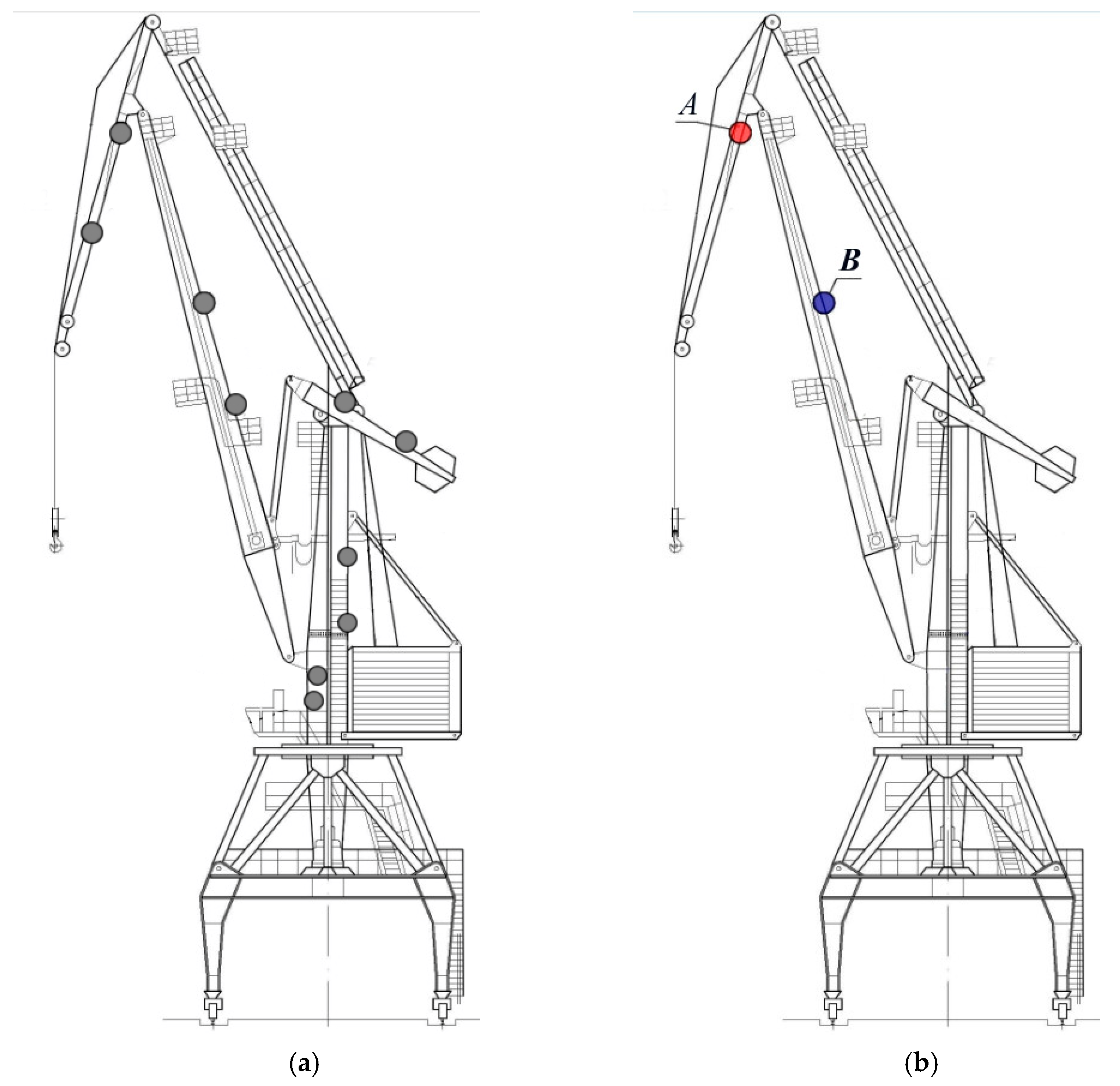 (a)

A

B

(b)