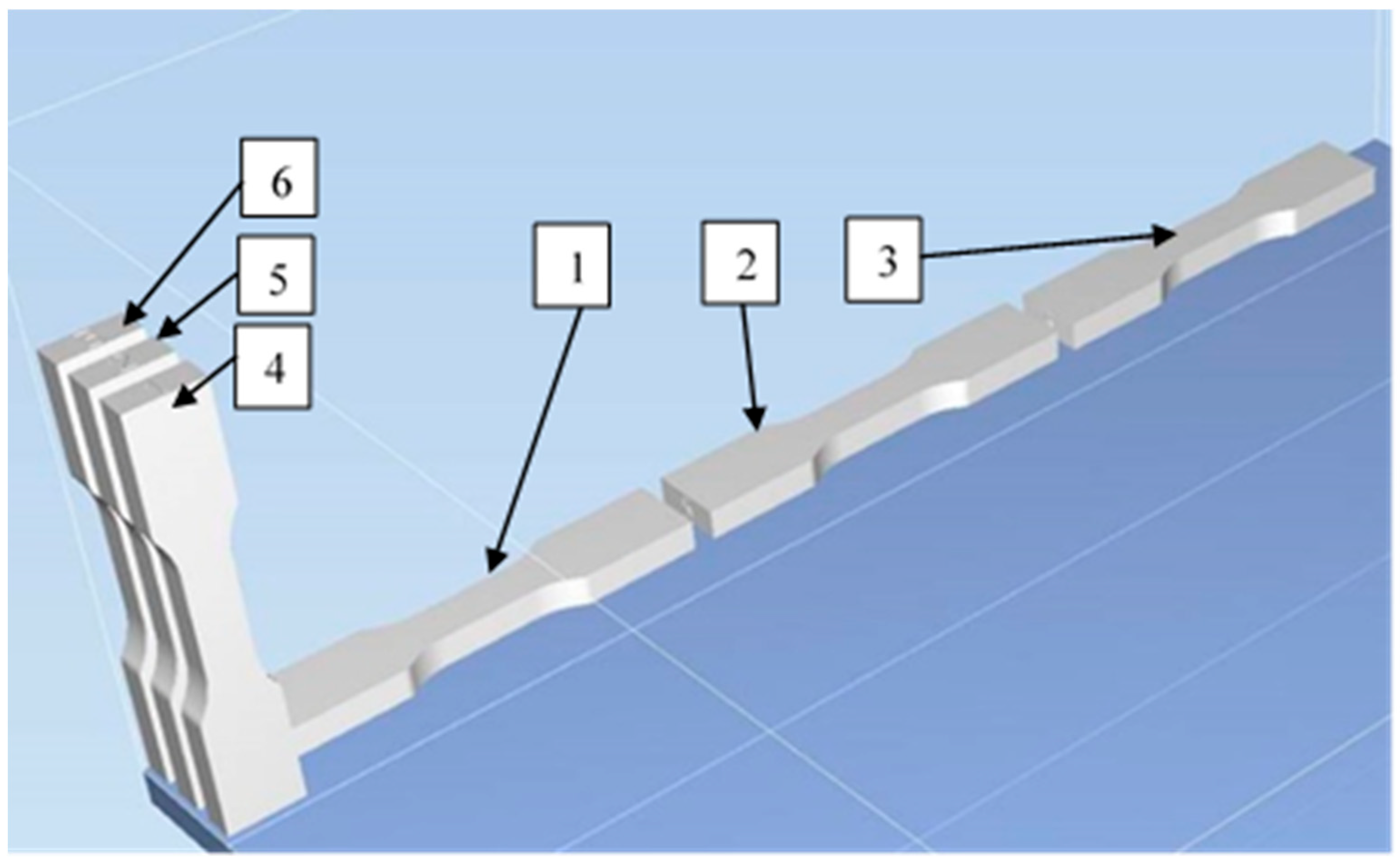 6
5
4
1
2
3