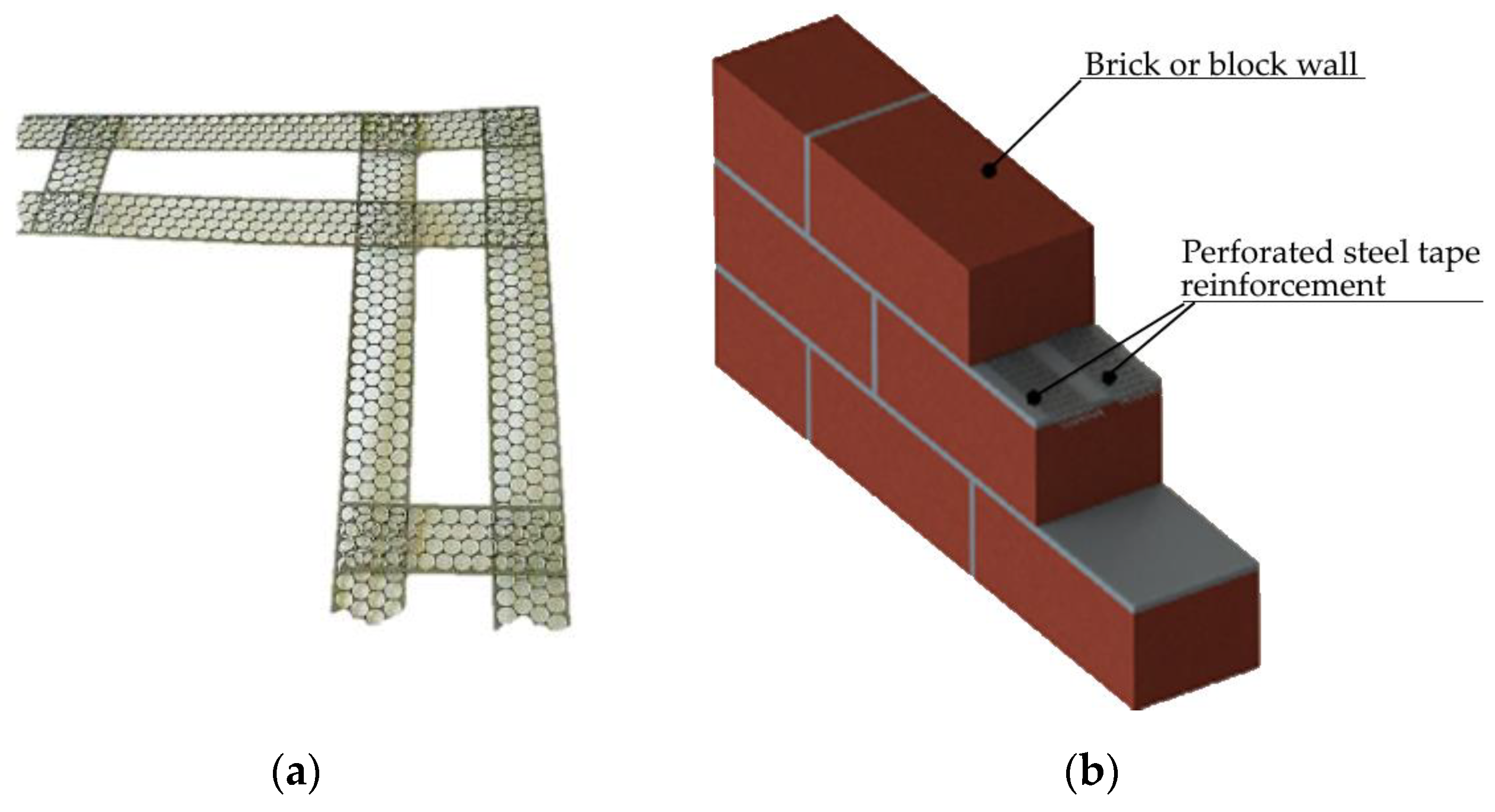 Brick or block wall

Perforated steel tape reinforcement

(a)

(b)