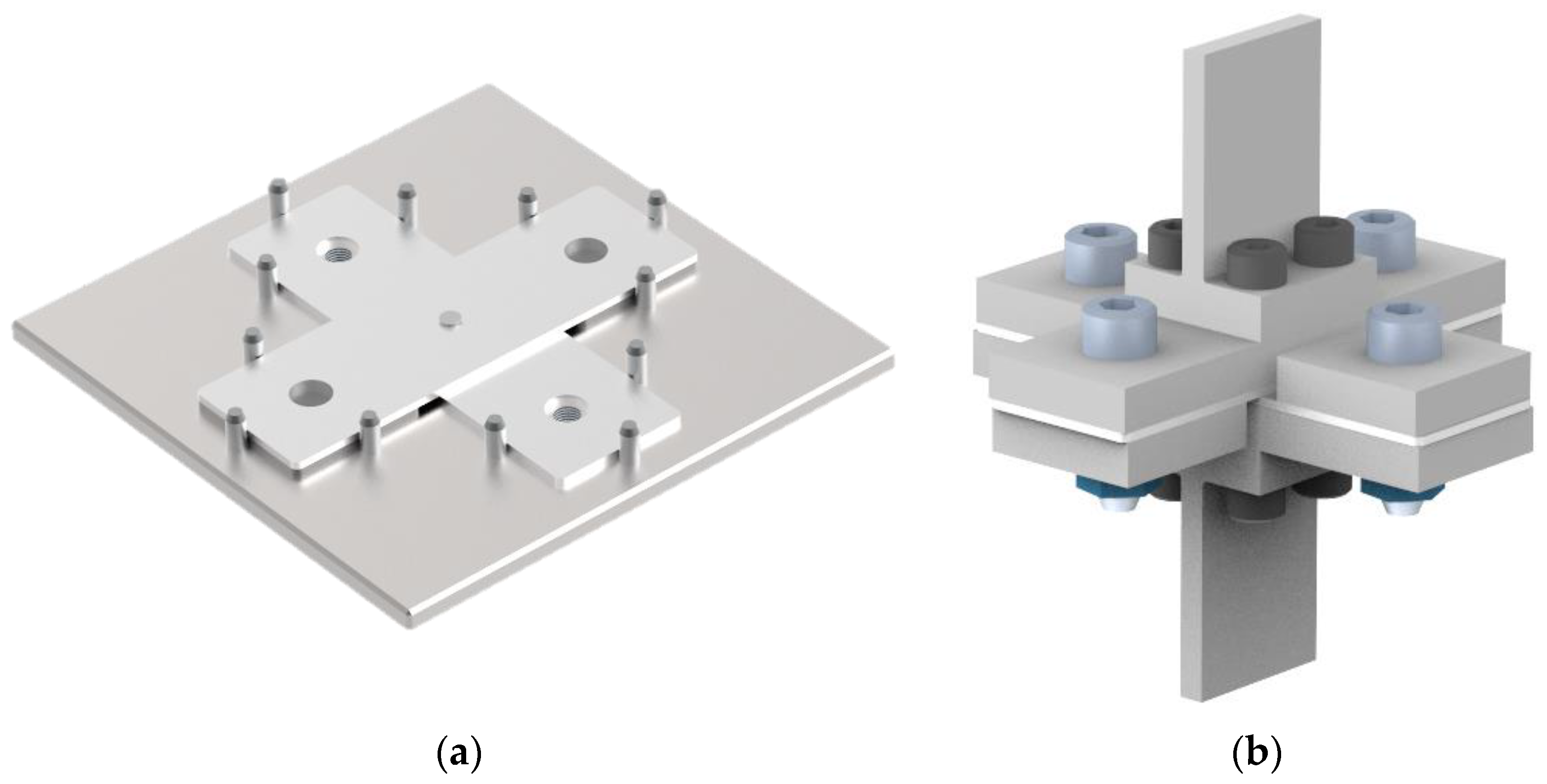 (a)

(b)