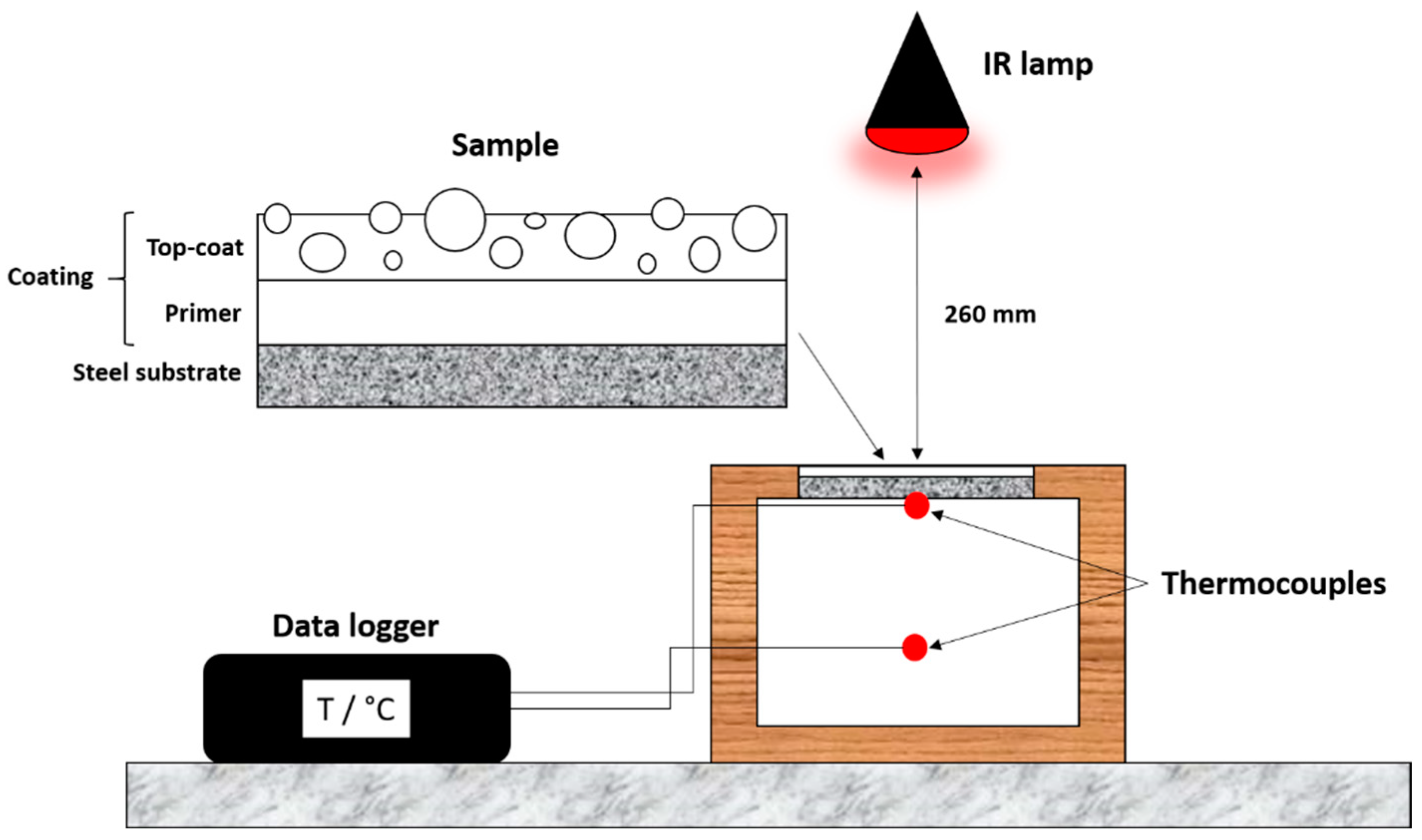 IR lamp

Sample

Coating

Top-coat

Primer

Steel substrate

260 mm

Thermocouples

Data logger

T / °C