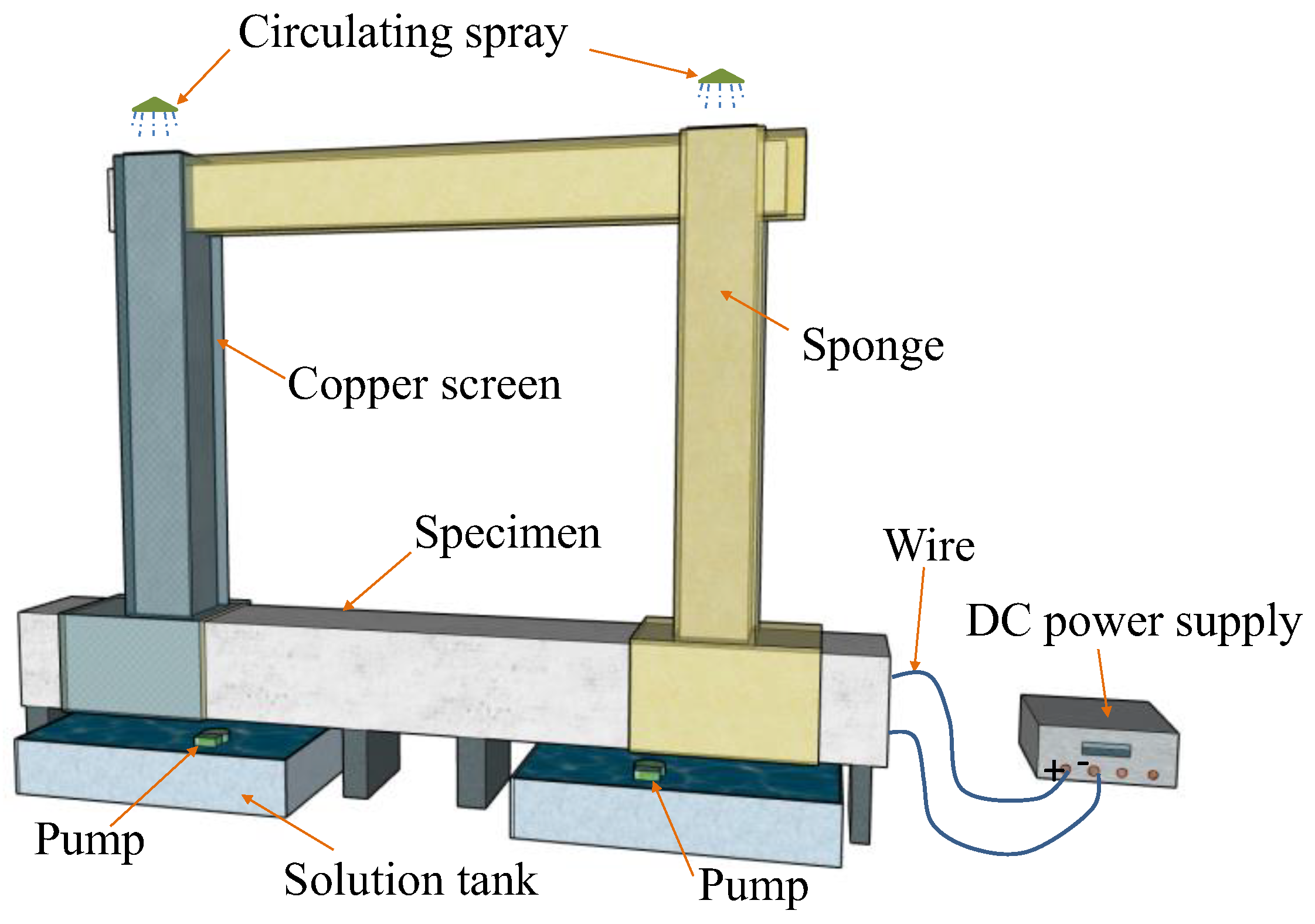 Circulating spray

Sponge

Copper screen

Specimen

Wire

DC power supply

+ -

Pump

Solution tank

Pump