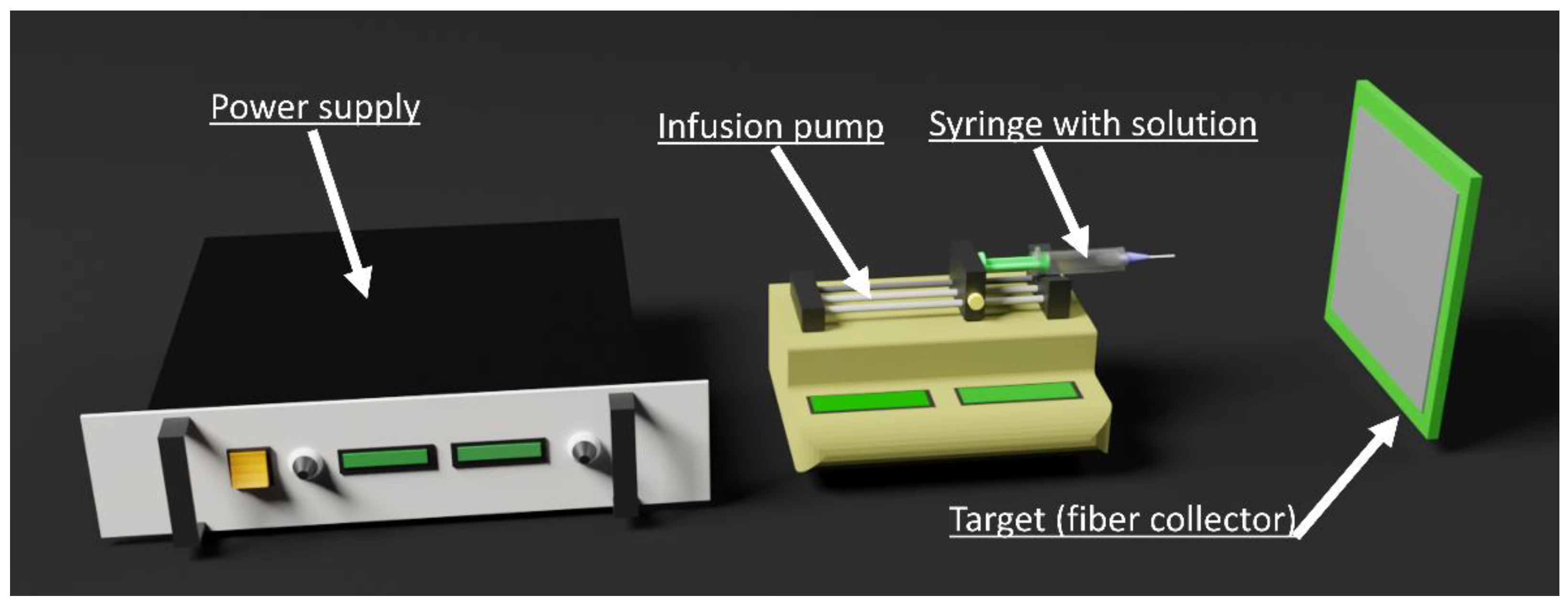 Power supply

Infusion pump

Syringe with solution

Target (fiber collector)