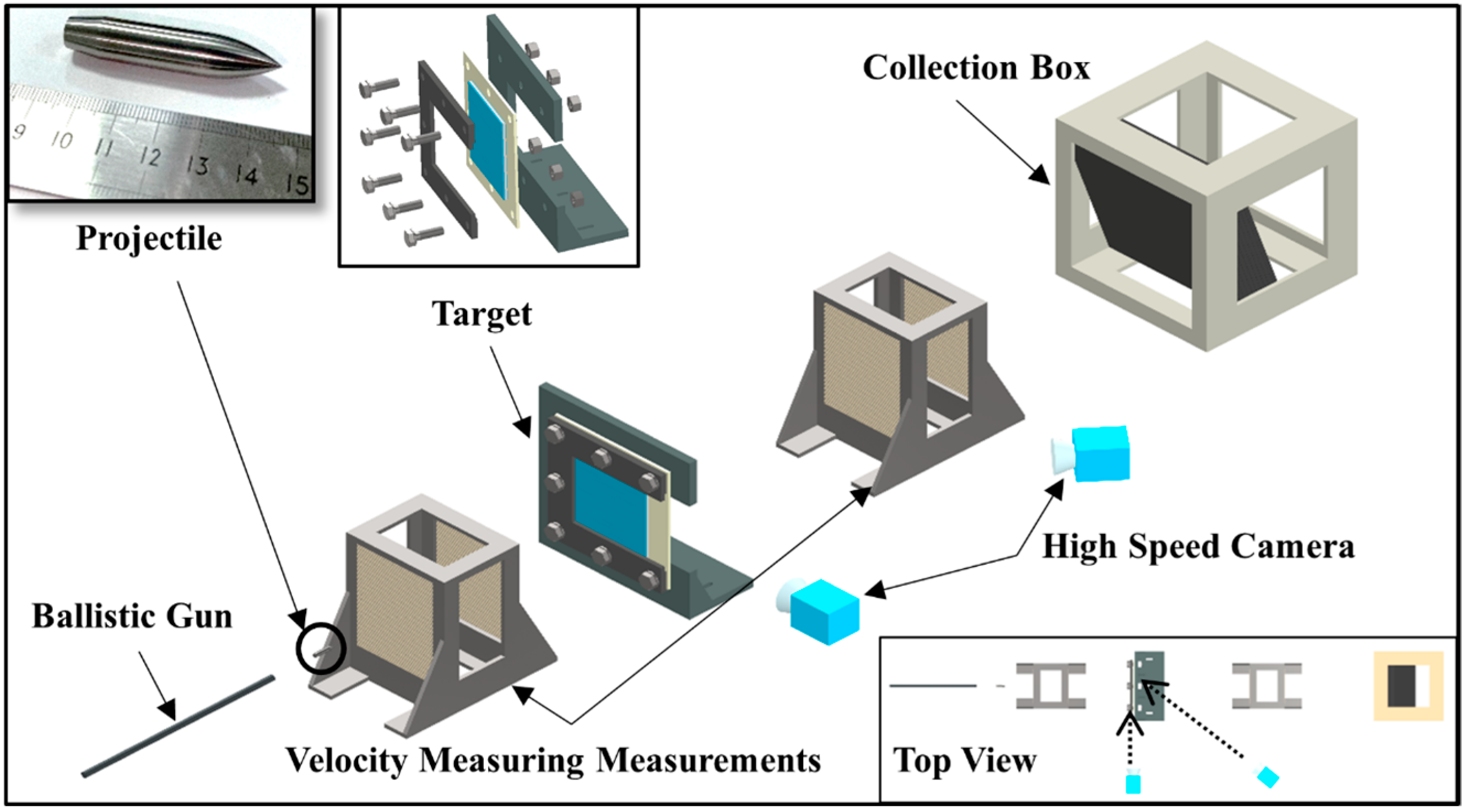 9 10 11 12 13 14 15

Projectile

Collection Box

Target

High Speed Camera

Ballistic Gun

Velocity Measuring Measurements

Top View