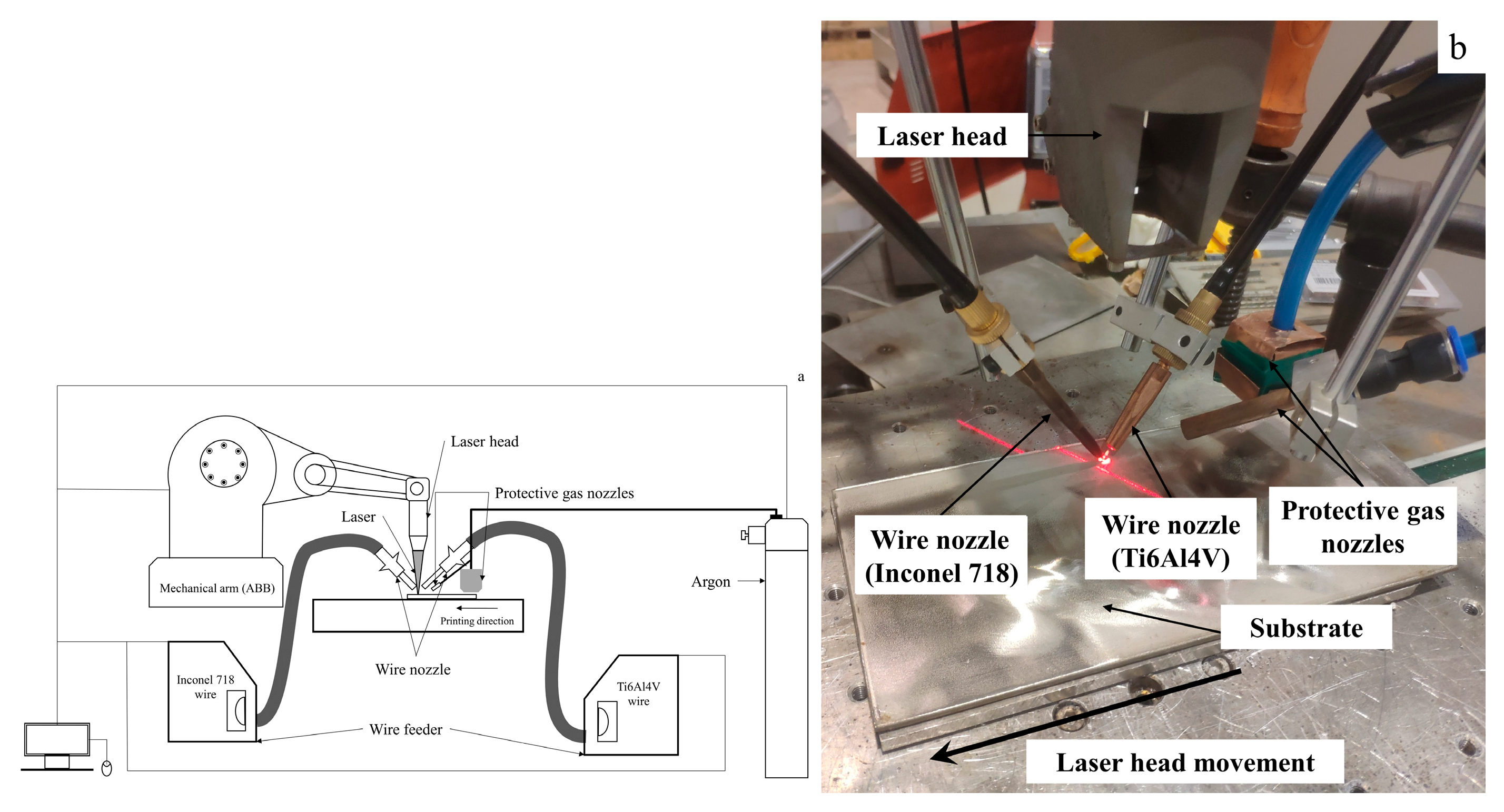 a

Laser head

Protective gas nozzles

Laser

Mechanical arm (ABB)

Argon

Printing direction

Wire nozzle

Inconel 718 wire

Ti6Al4V wire

Wire feeder

b

Laser head

Wire nozzle (Inconel 718)

Wire nozzle (Ti6Al4V)

Protective gas nozzles

Substrate

Laser head movement