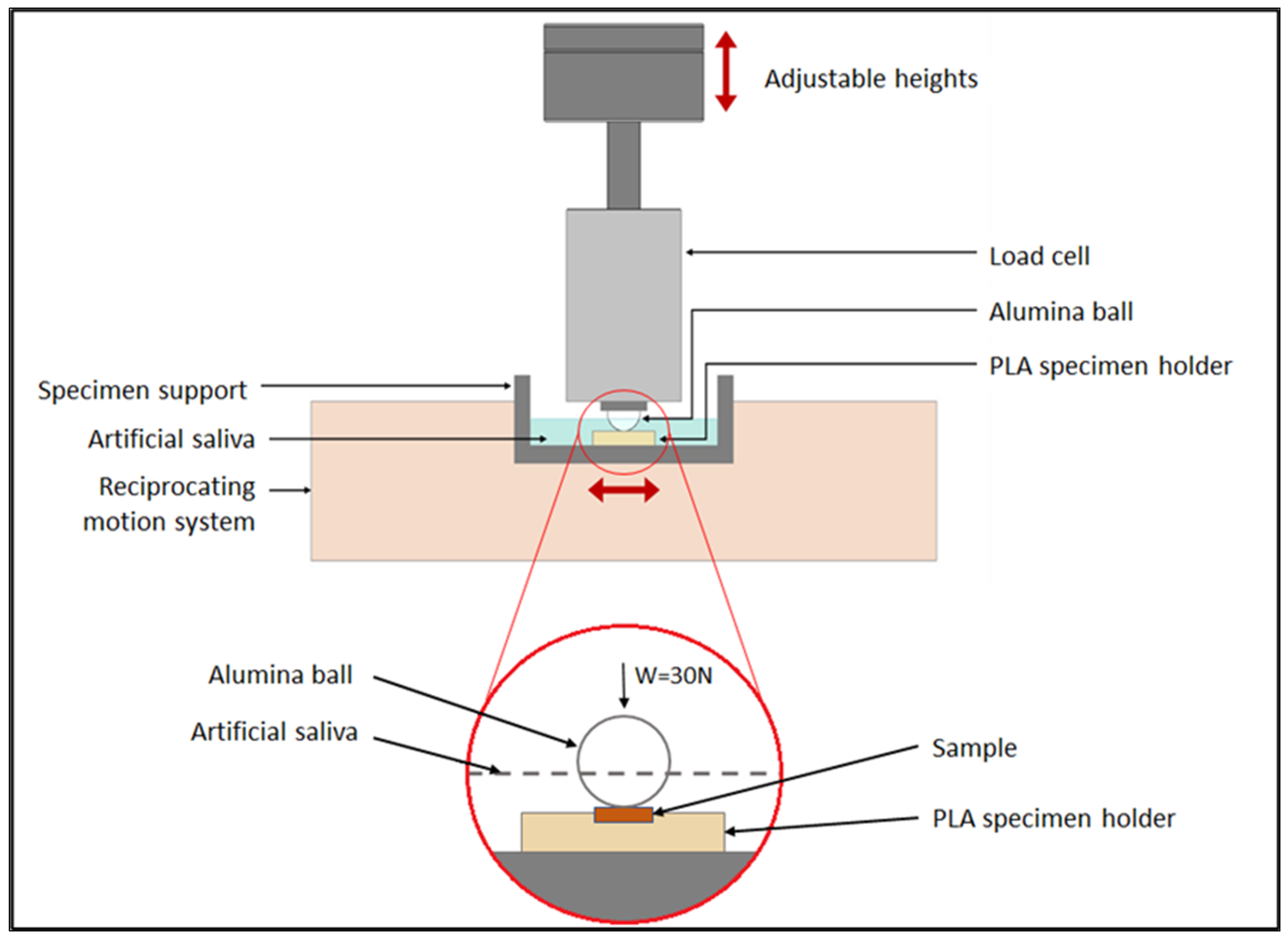 Adjustable heights

Load cell

Alumina ball

PLA specimen holder

Specimen support

Artificial saliva

Reciprocating motion system

Alumina ball

W=30N

Artificial saliva

Sample

PLA specimen holder