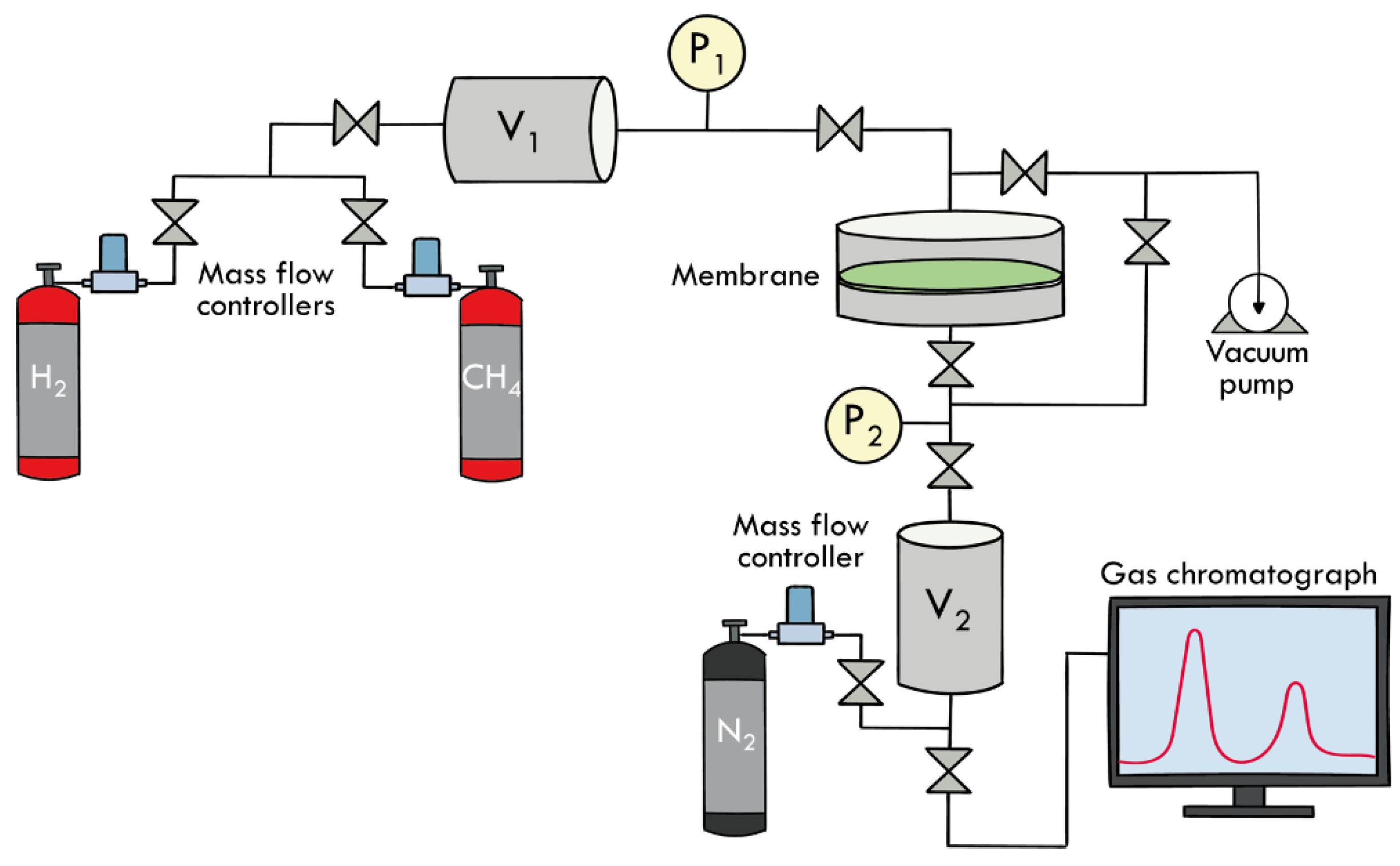 $P_1$

$V_1$

Mass flow controllers

$H_2$

$CH_4$

Membrane

Vacuum pump

$P_2$

Mass flow controller

$V_2$

Gas chromatograph

$N_2$