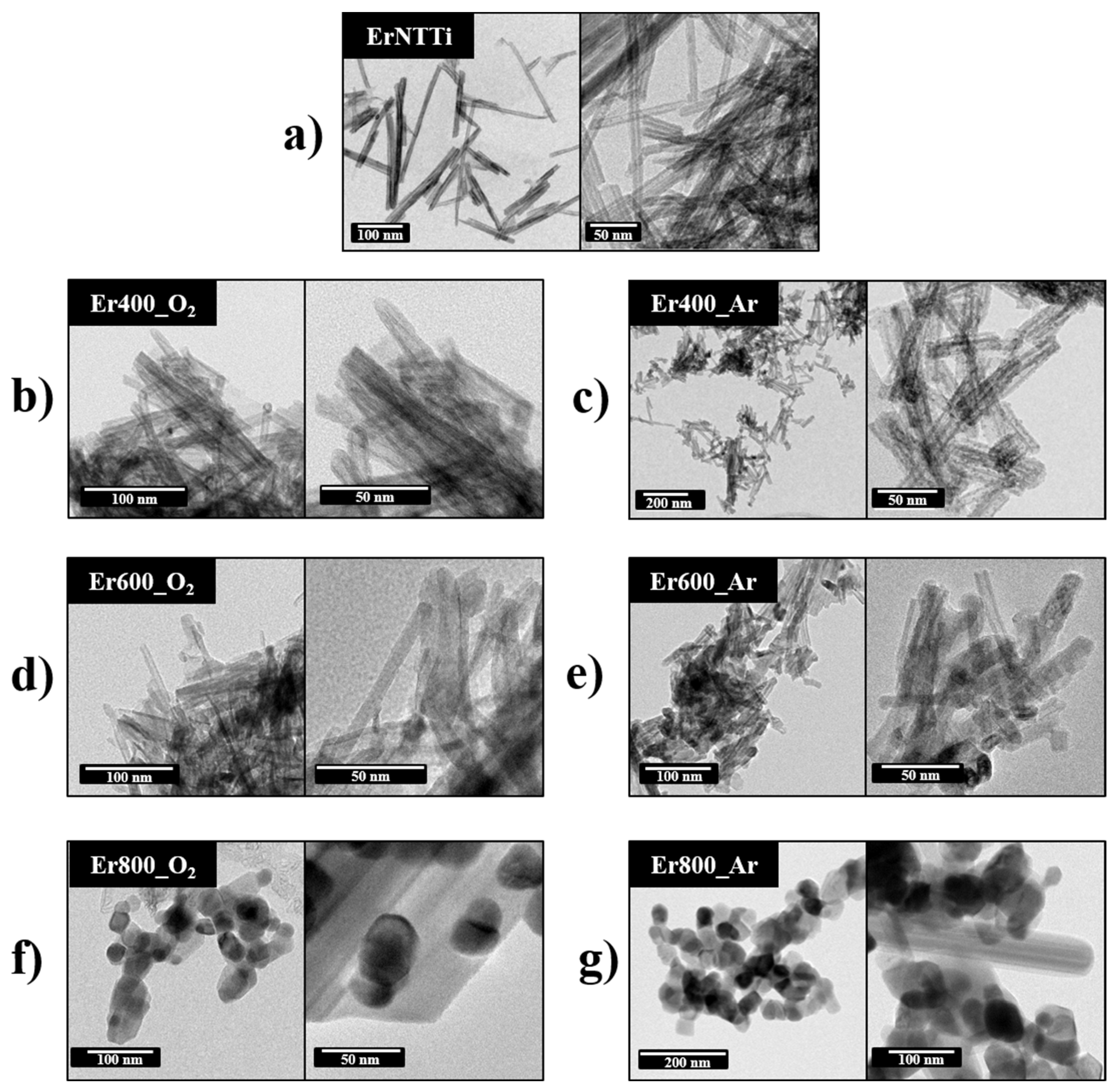 a) ErNTTi
100 nm
50 nm

b) Er400_$O_2$
100 nm
50 nm

c) Er400_Ar
200 nm
50 nm

d) Er600_$O_2$
100 nm
50 nm

e) Er600_Ar
100 nm
50 nm

f) Er800_$O_2$
100 nm
50 nm

g) Er800_Ar
200 nm
100 nm